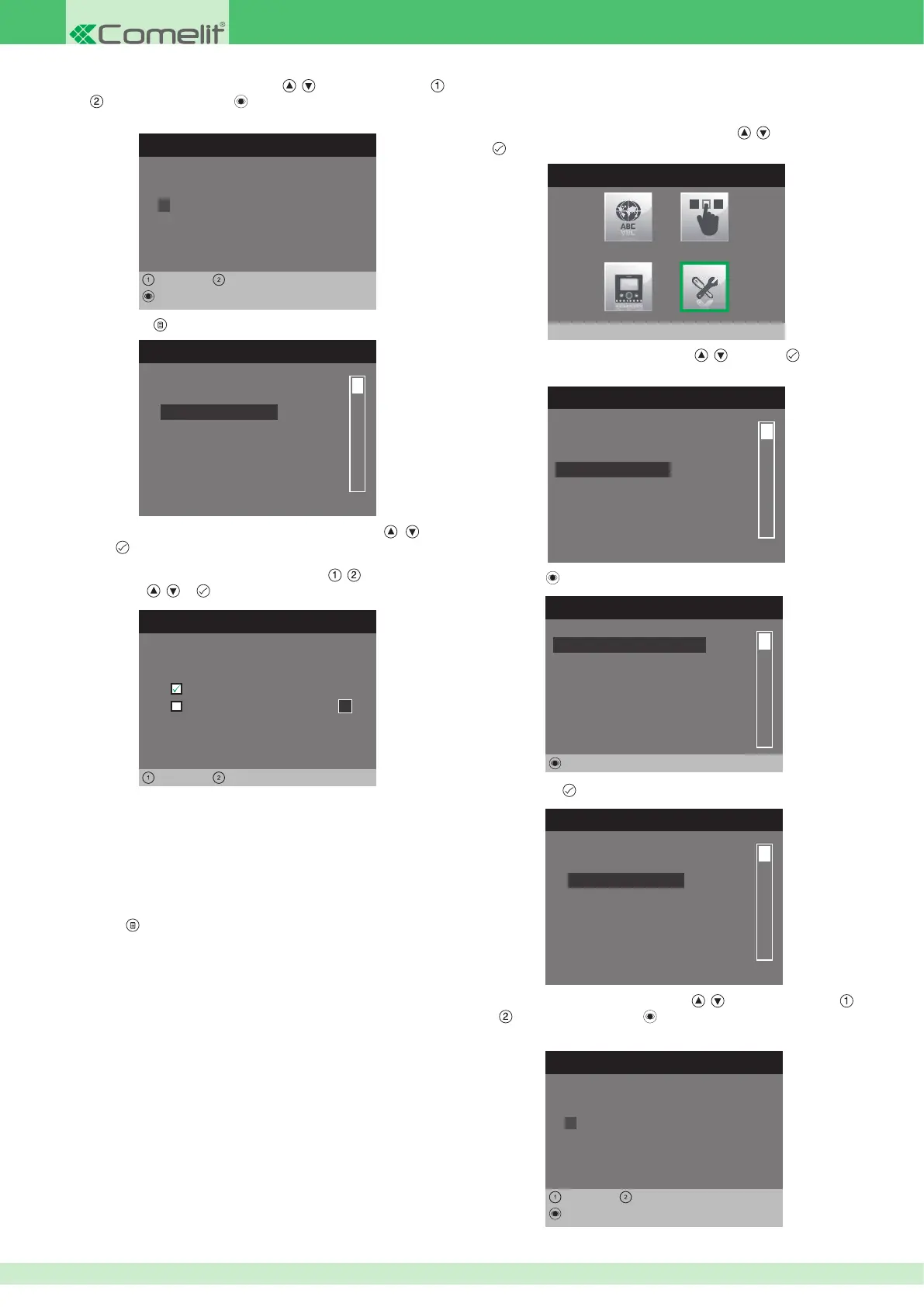 Comelit®

ABC