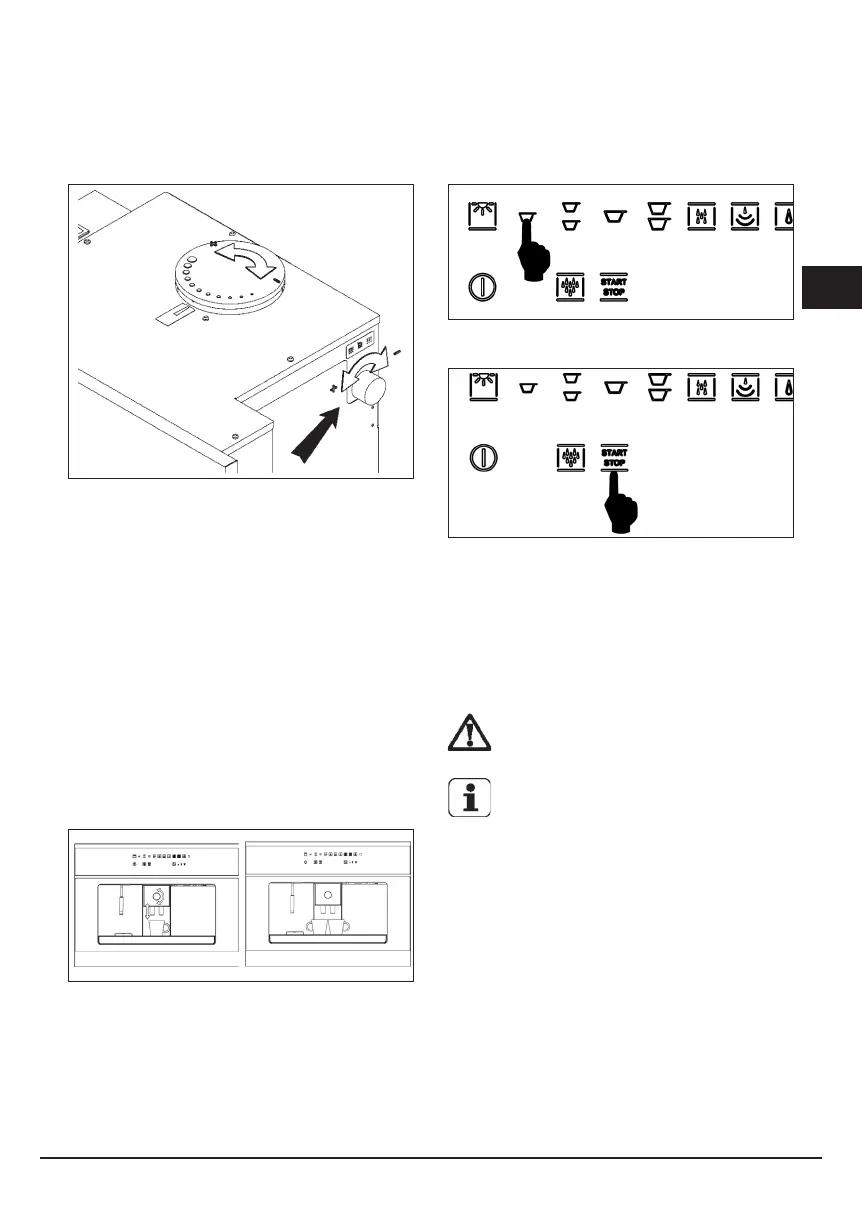 START
STOP

START
STOP