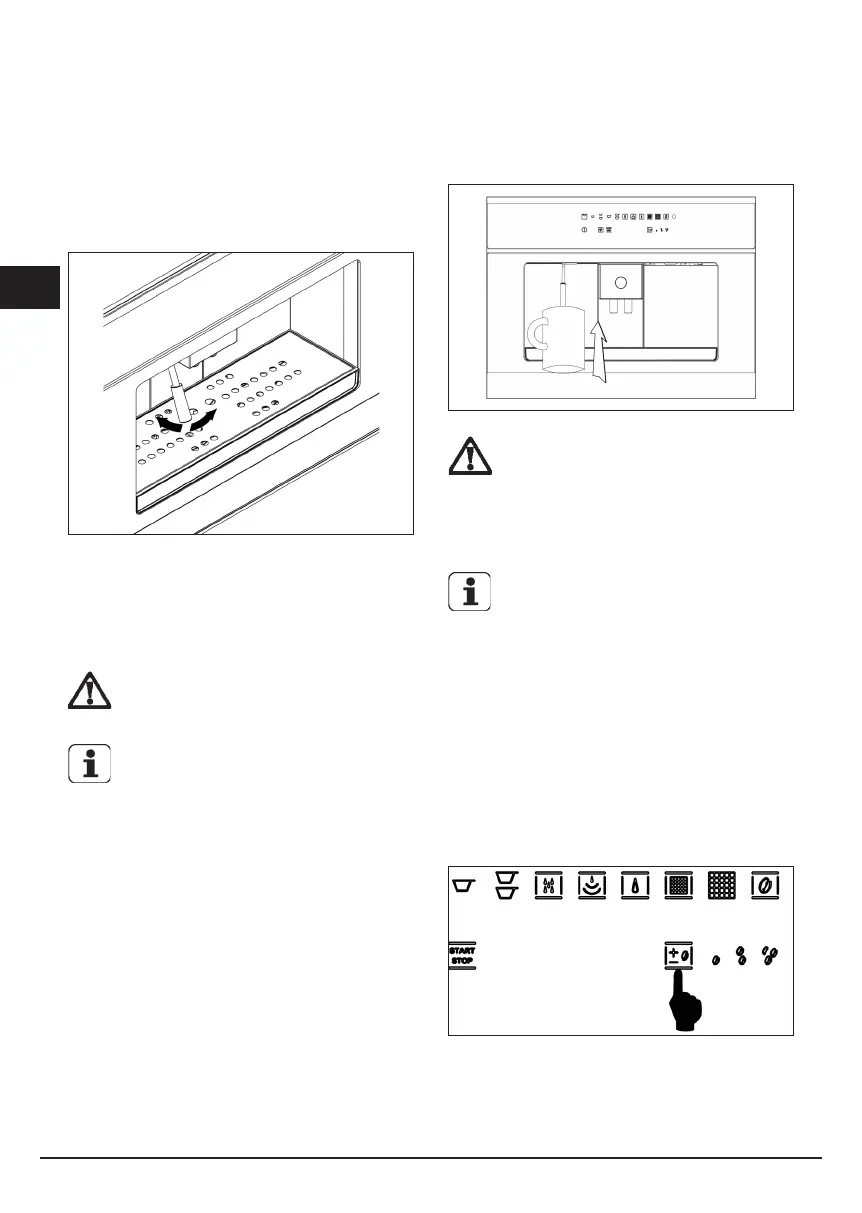 START
STOP