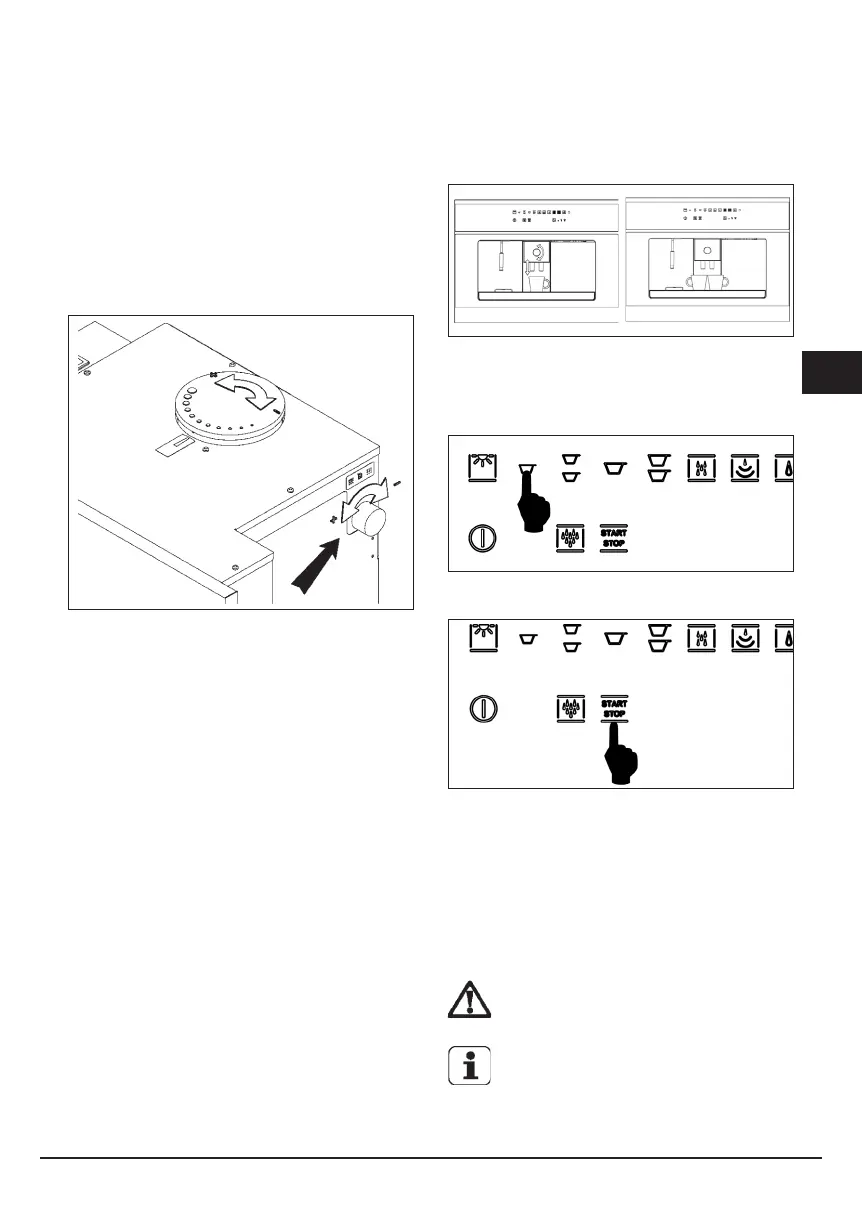 START
STOP

START
STOP