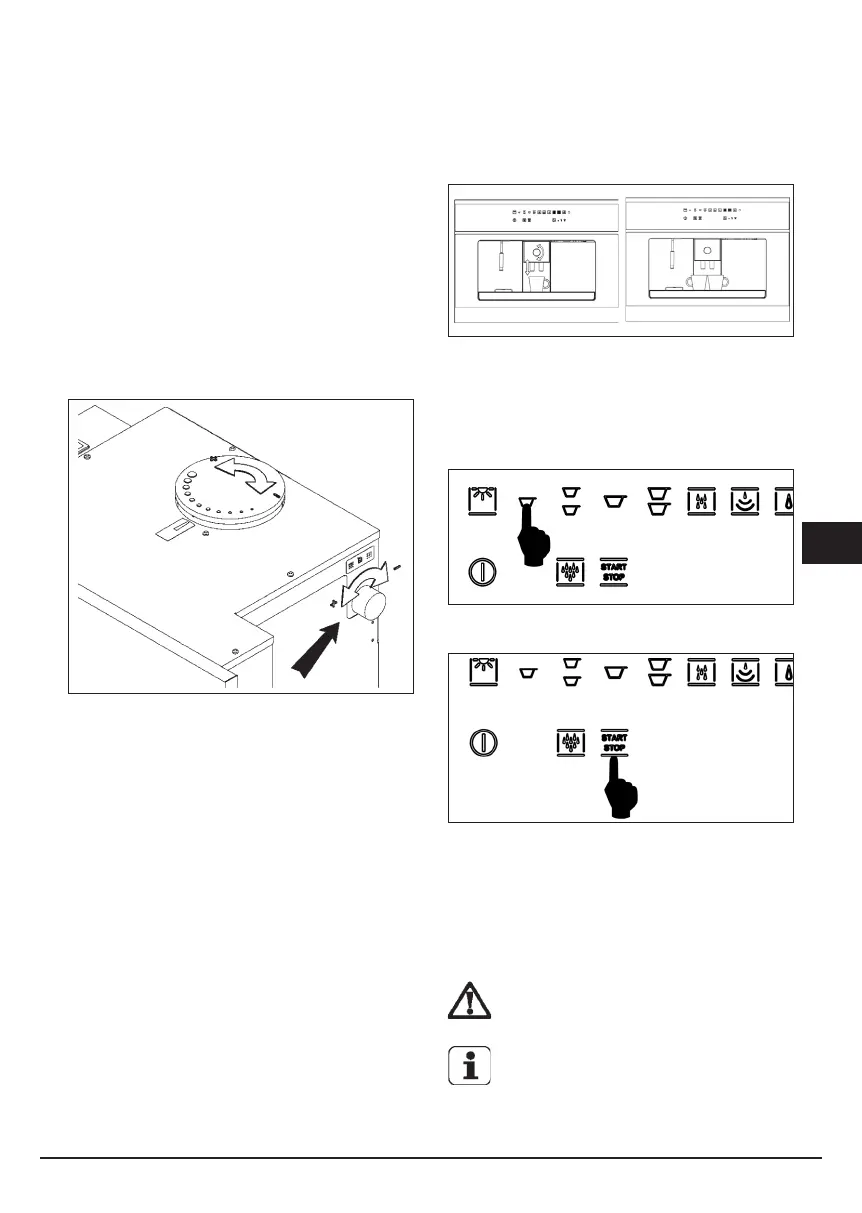 START STOP

START STOP