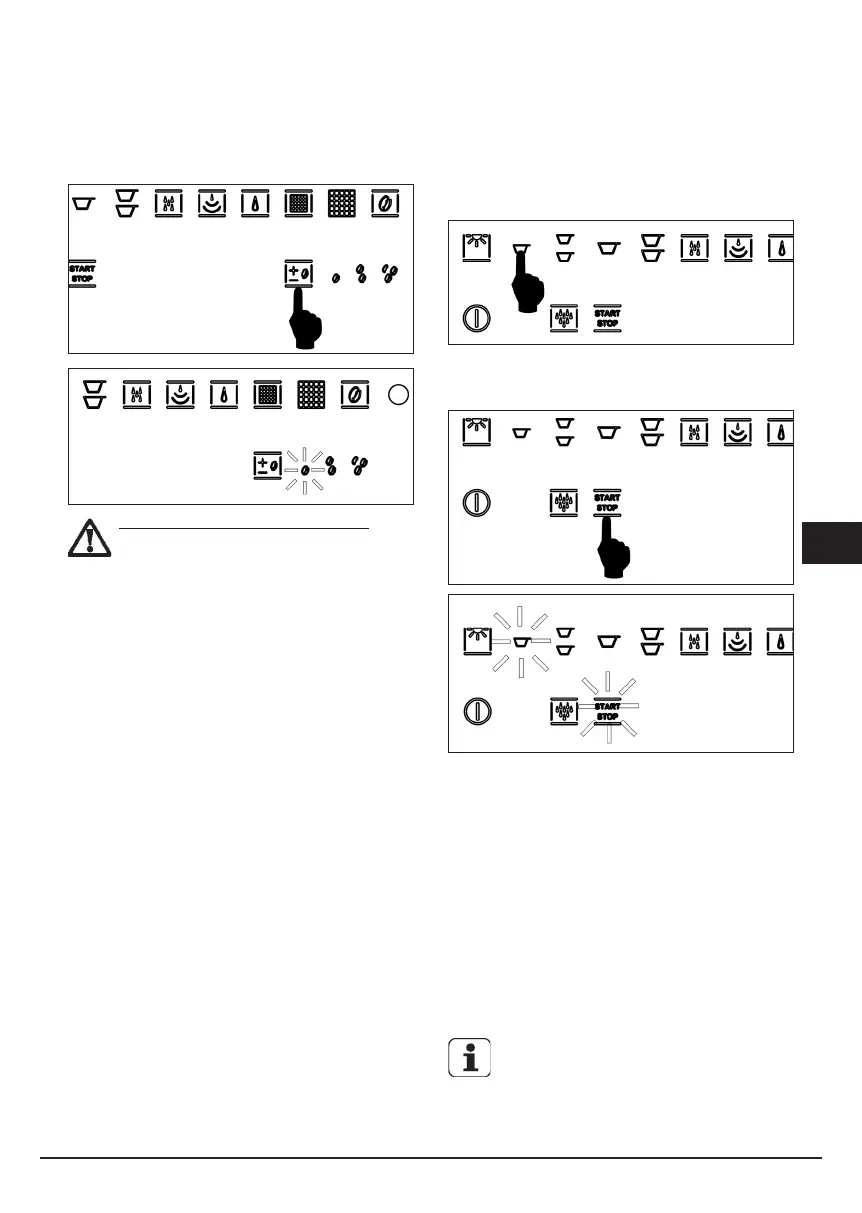 START STOP

START STOP

START STOP

START STOP