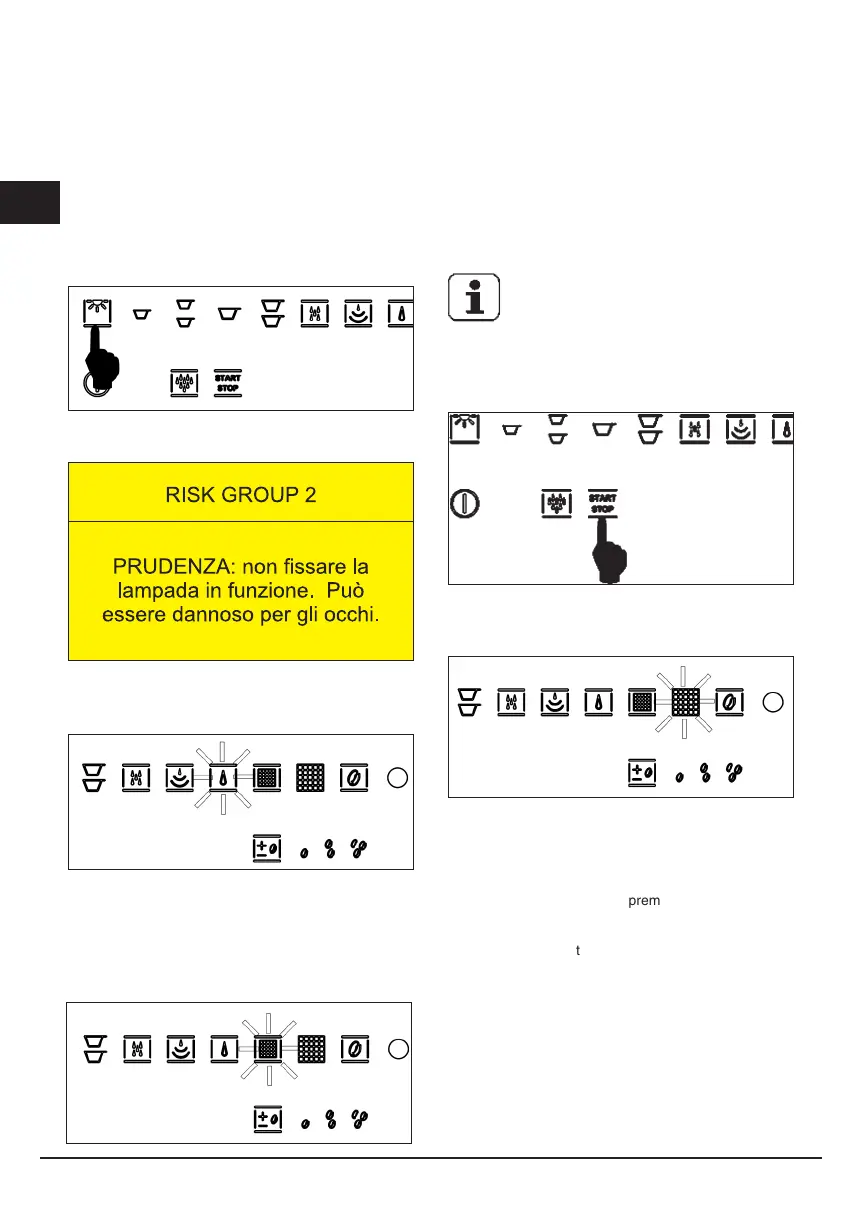 START STOP

RISK GROUP 2

PRUDENZA: non fissare la lampada in funzione. Può essere dannoso per gli occhi.

START STOP

prem

t