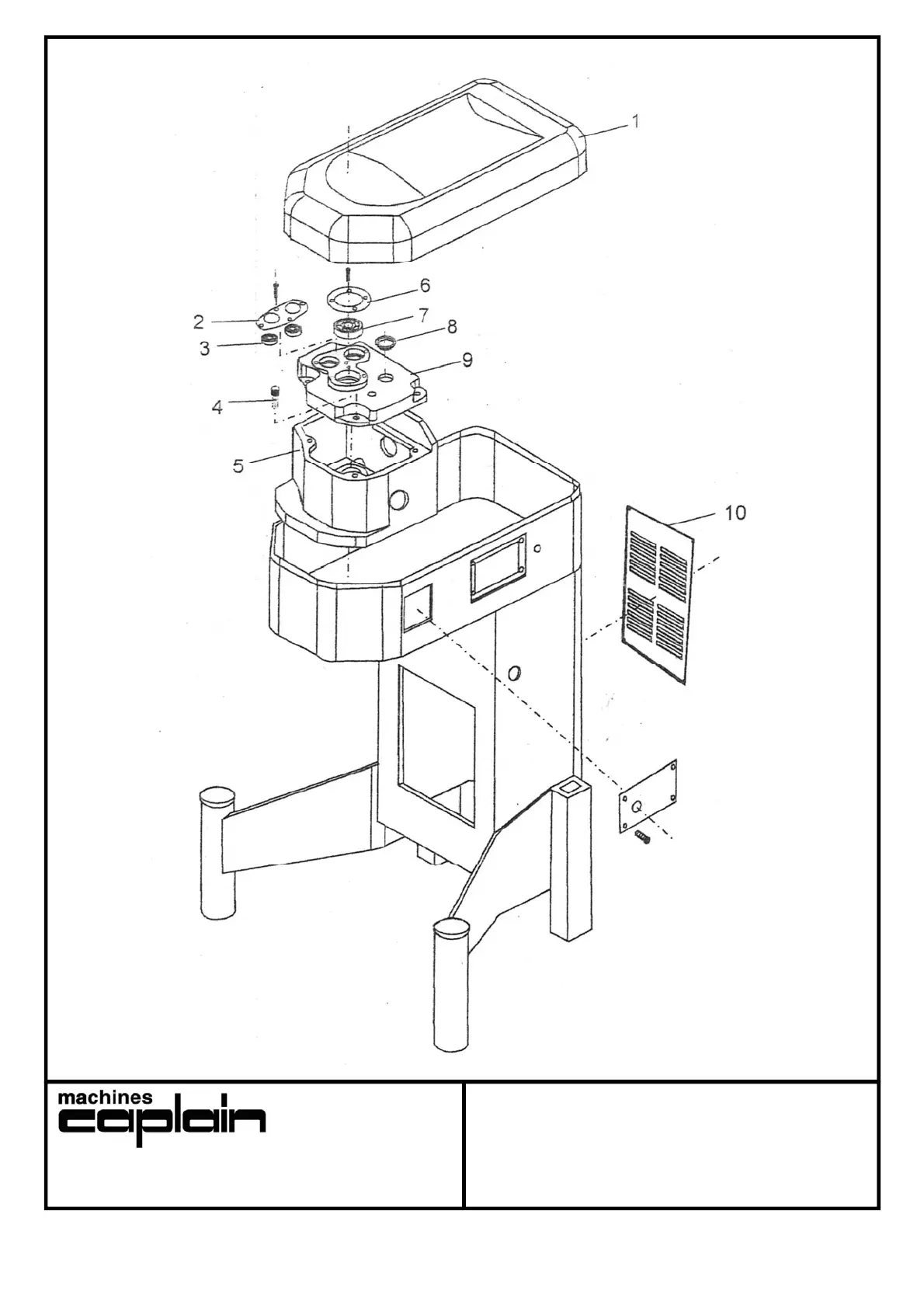 1
6
2
7
8
3
9
4
5
10

machines
caplain