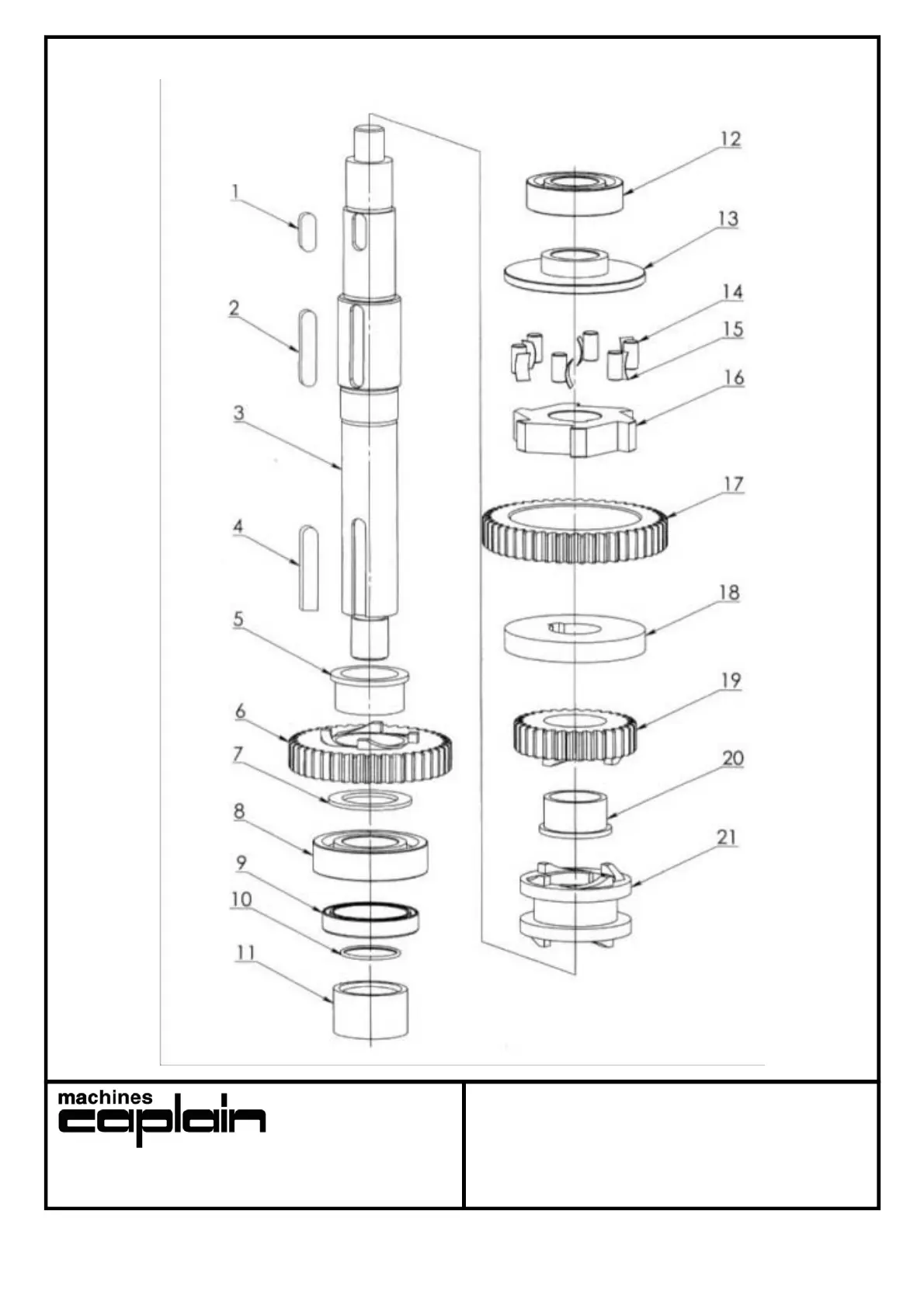 1
2
3
4
5
6
7
8
9
10
11
12
13
14
15
16
17
18
19
20
21

machines
caplain