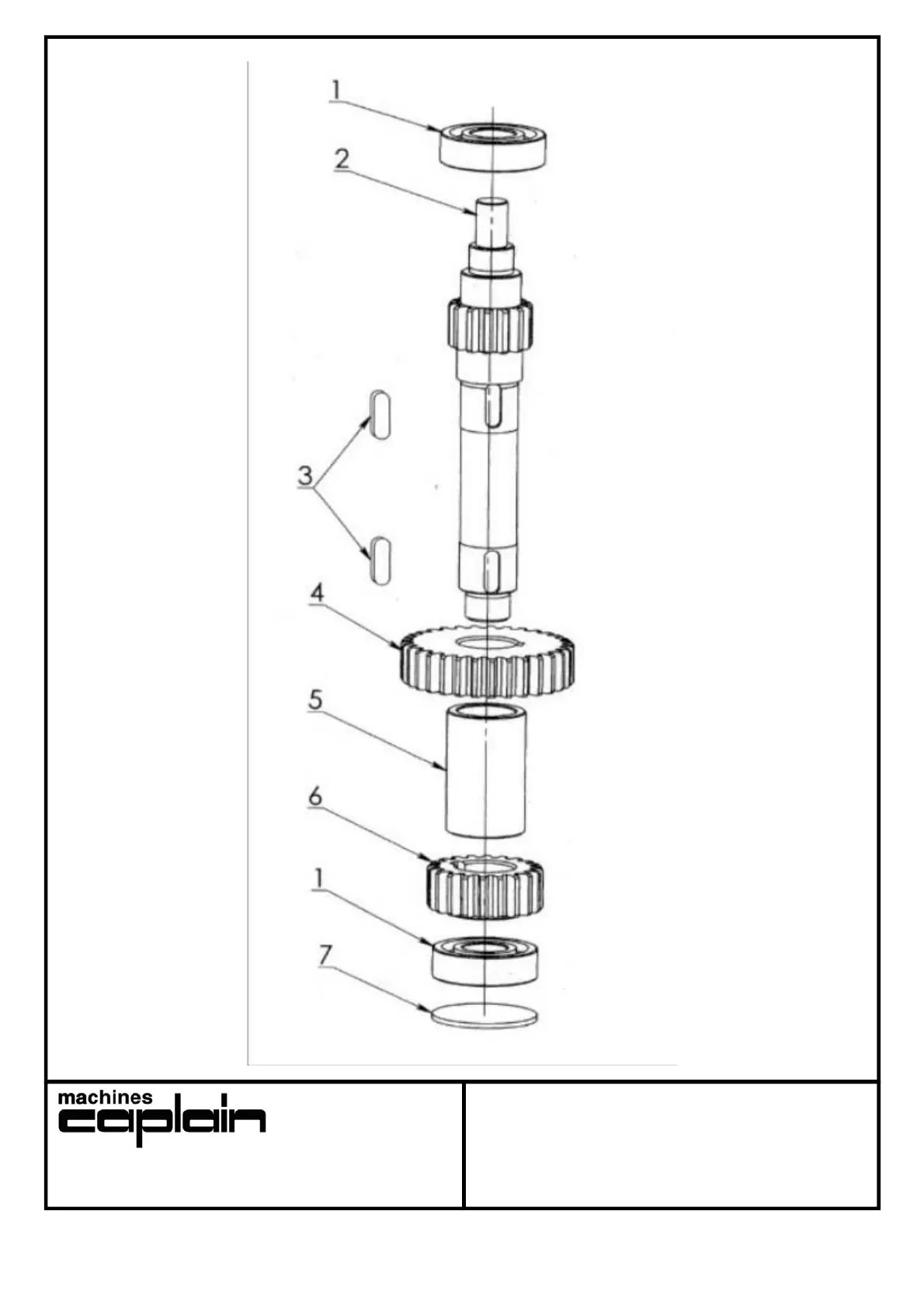 1

2

3

4

5

6

1

7

machines
caplain