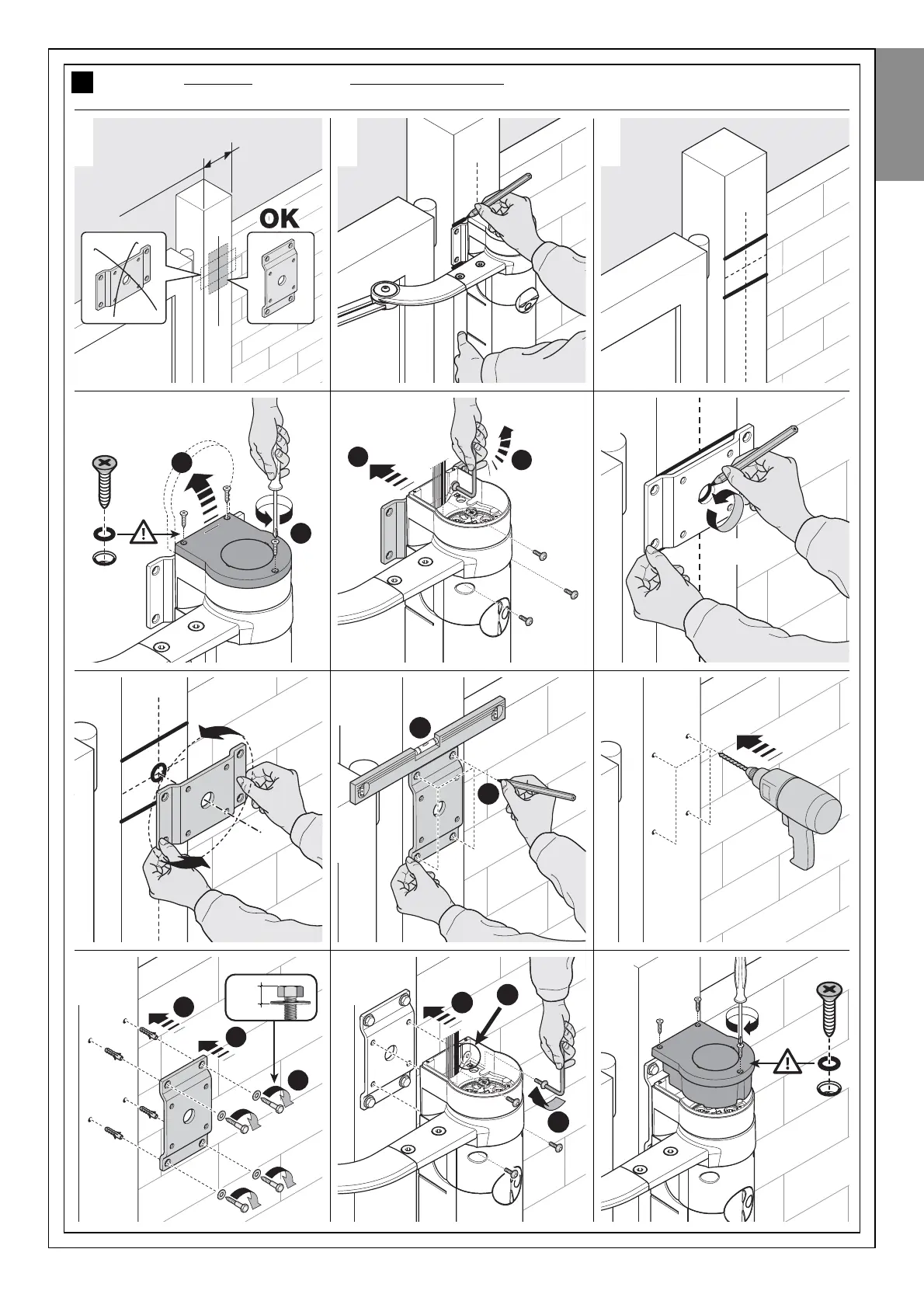 OK