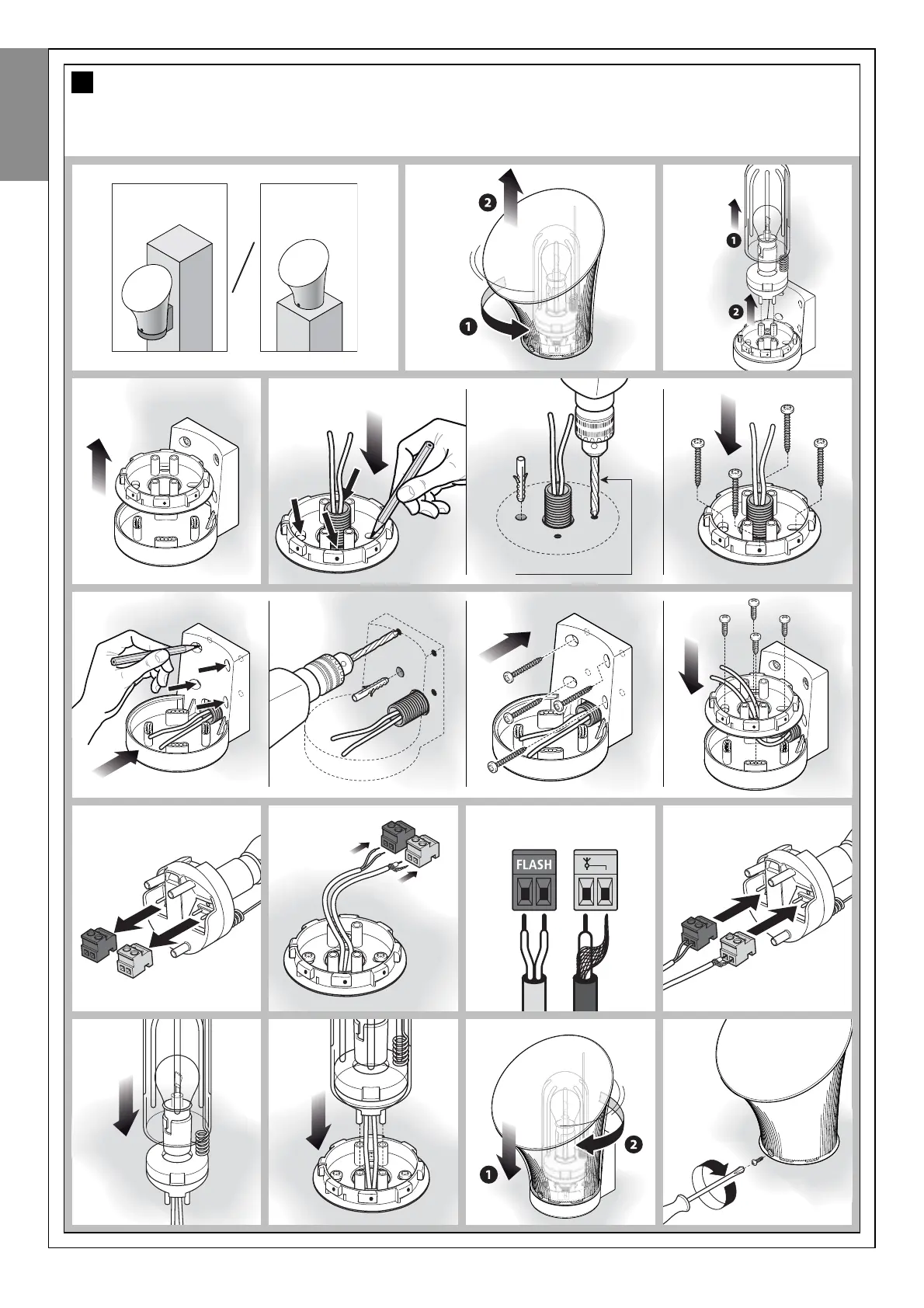 2
1
1
2
FLASH
1
2