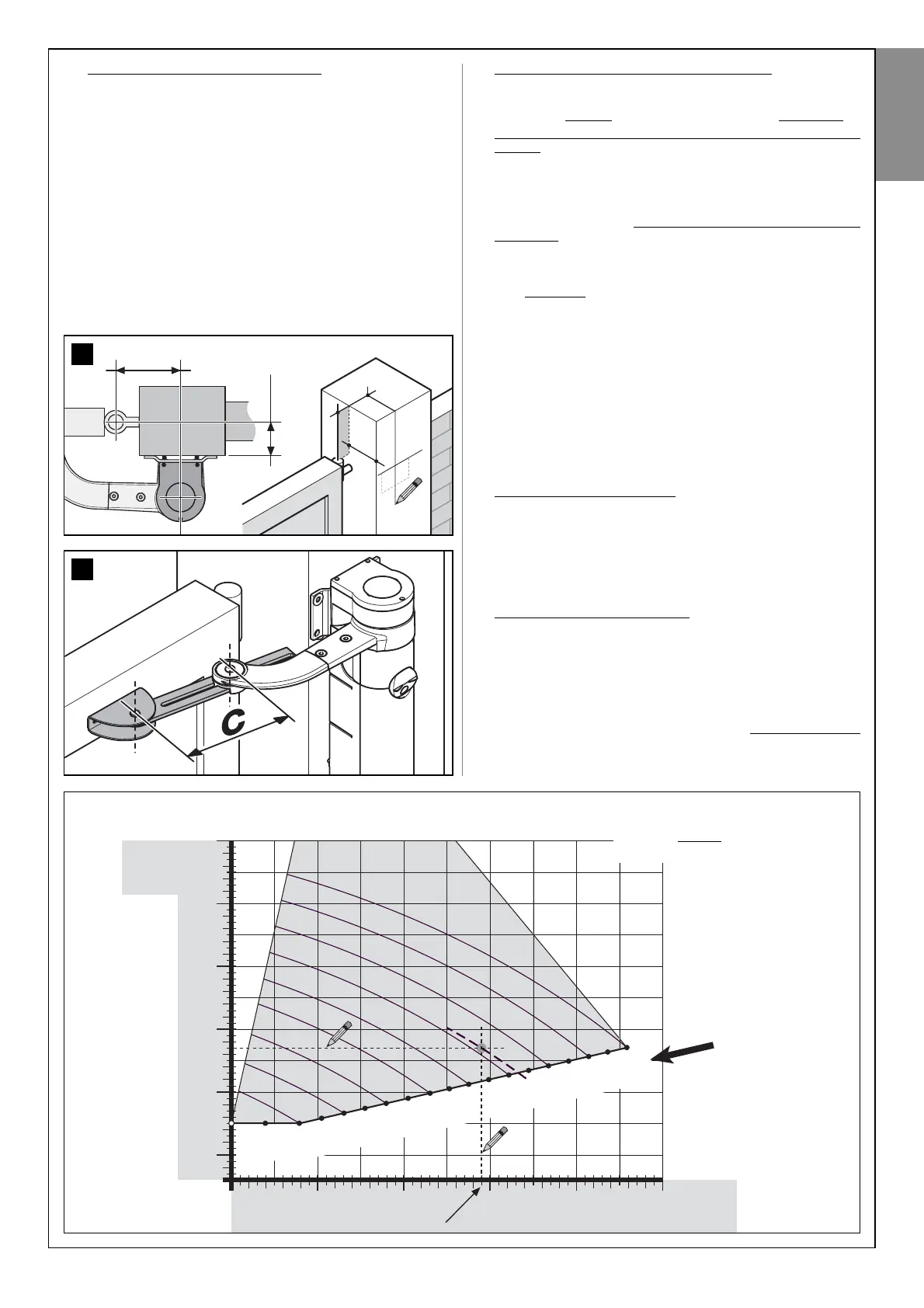 C