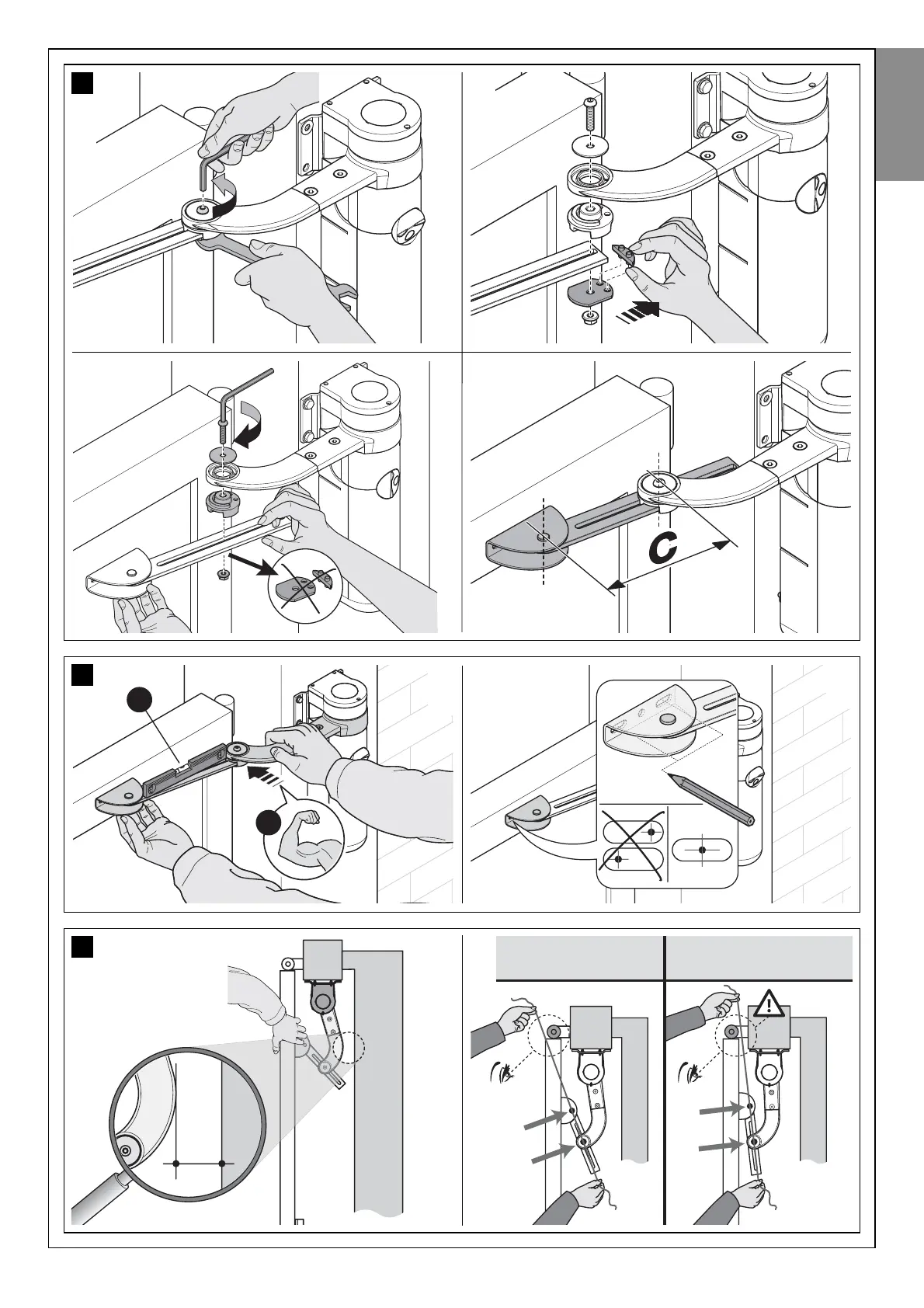 C