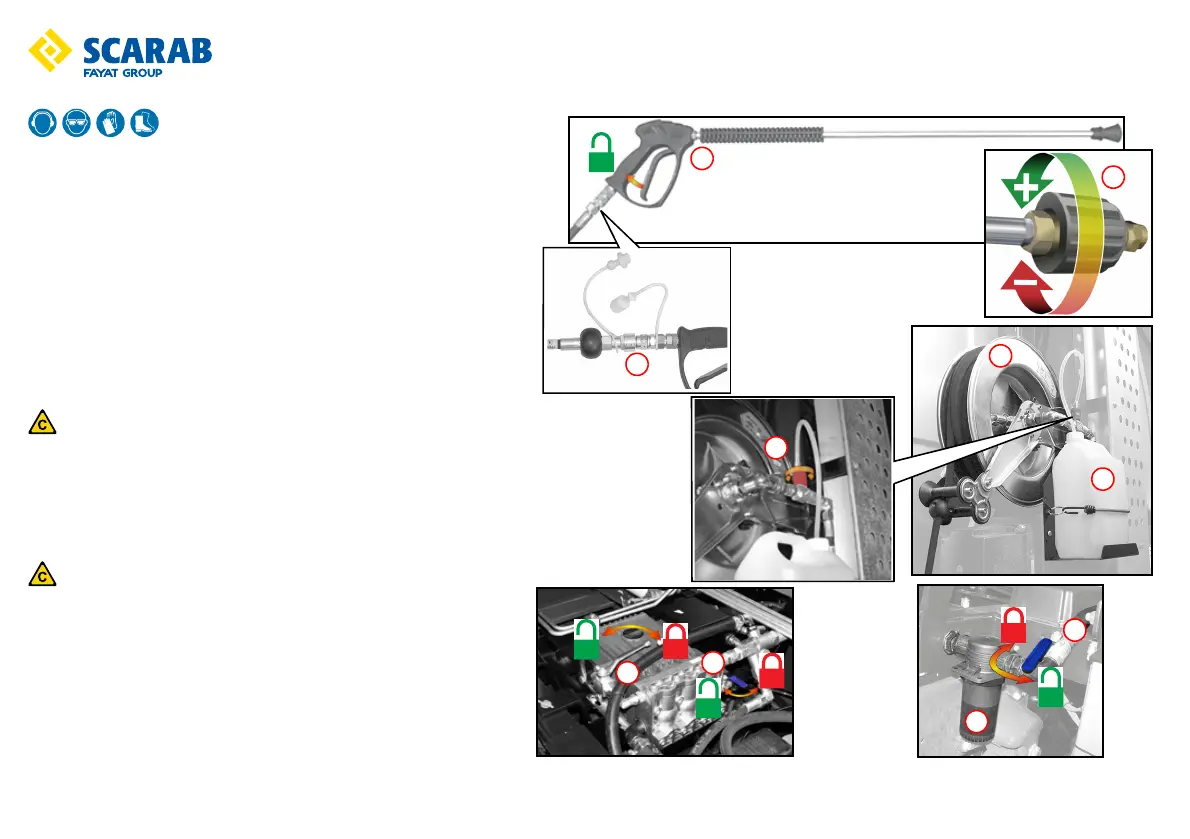 SCARAB
FAYAT GROUP

C

C