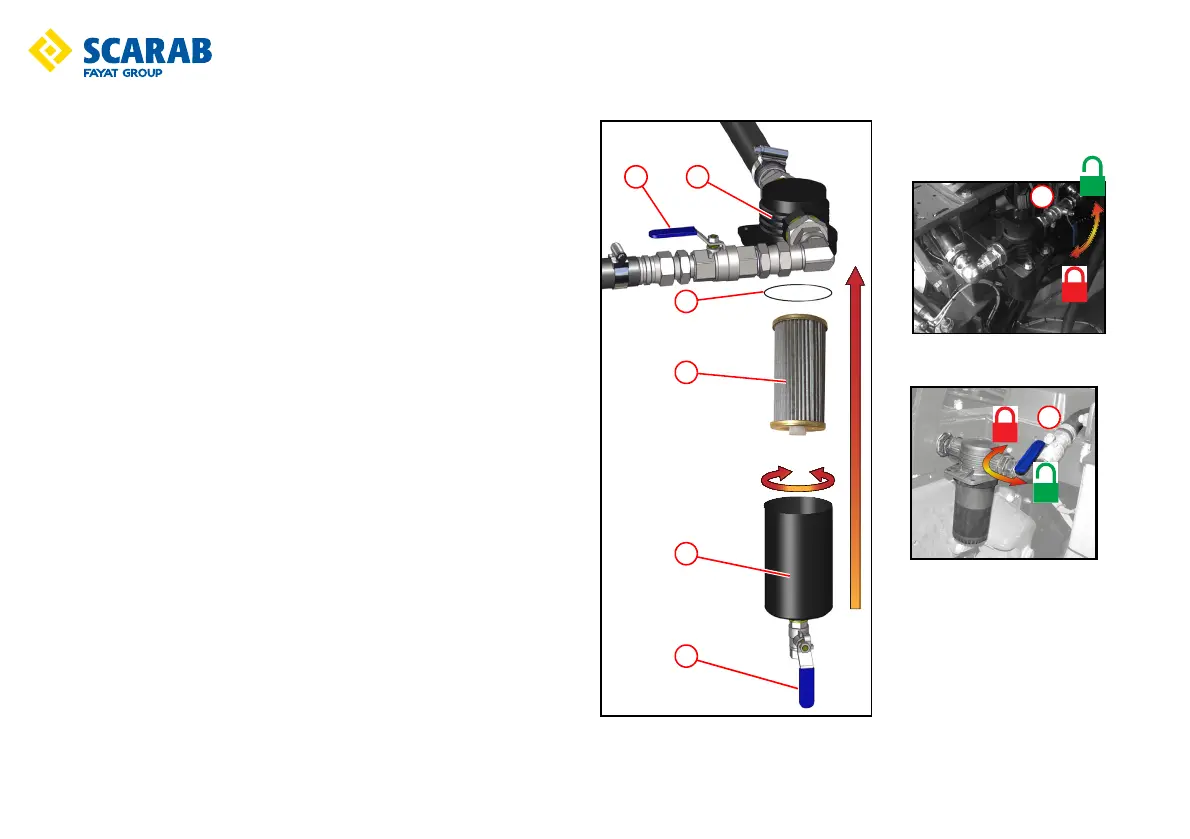 SCARAB
FAYAT GROUP