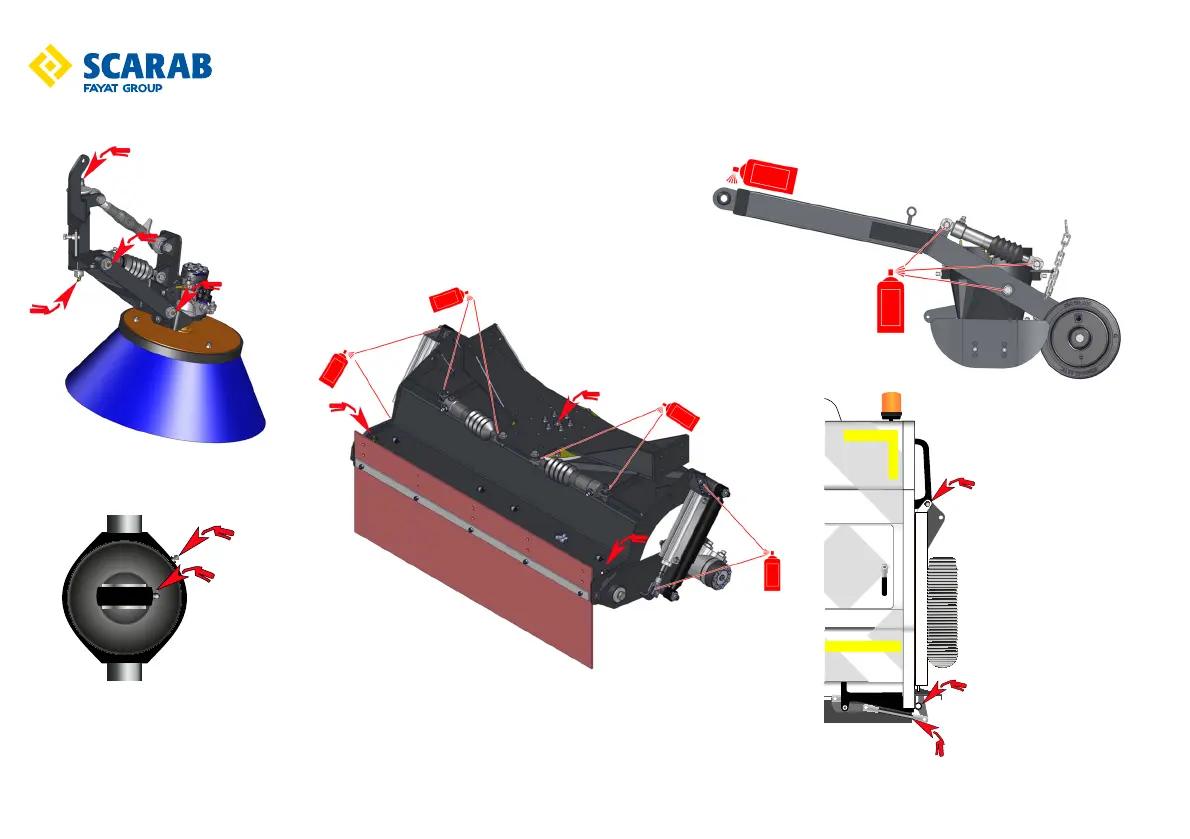 SCARAB
FAYAT GROUP