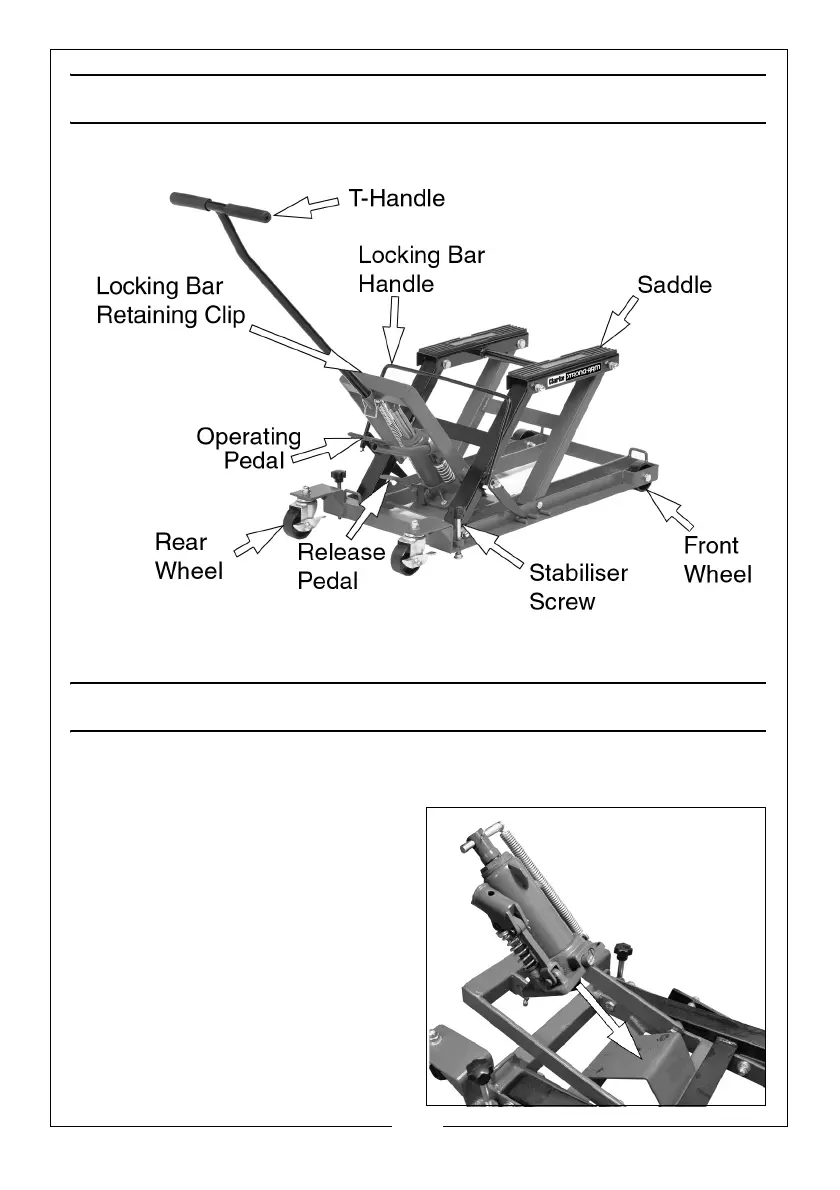 T-Handle

Locking Bar Handle

Locking Bar Retaining Clip

Saddle

Clarke STRONG-ARM

Operating Pedal

Rear Wheel

Release Pedal

Stabiliser Screw

Front Wheel