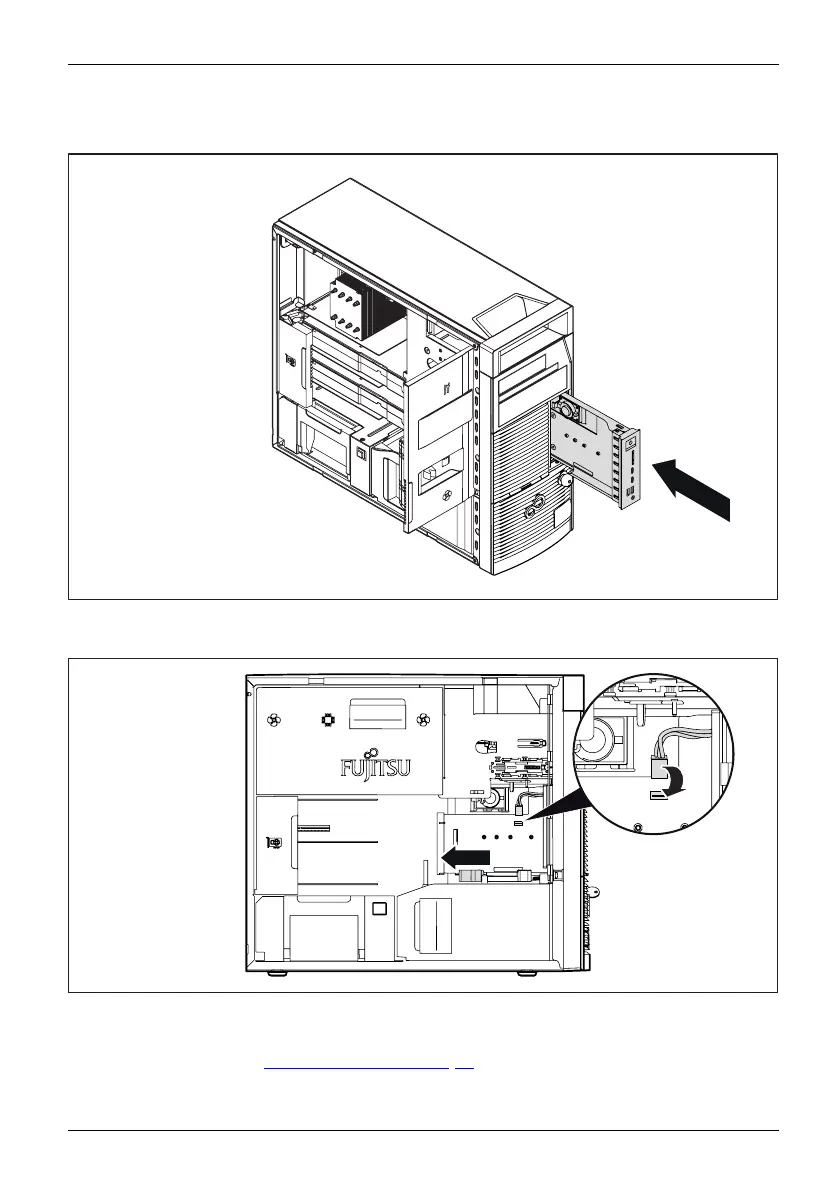 FUJITSU