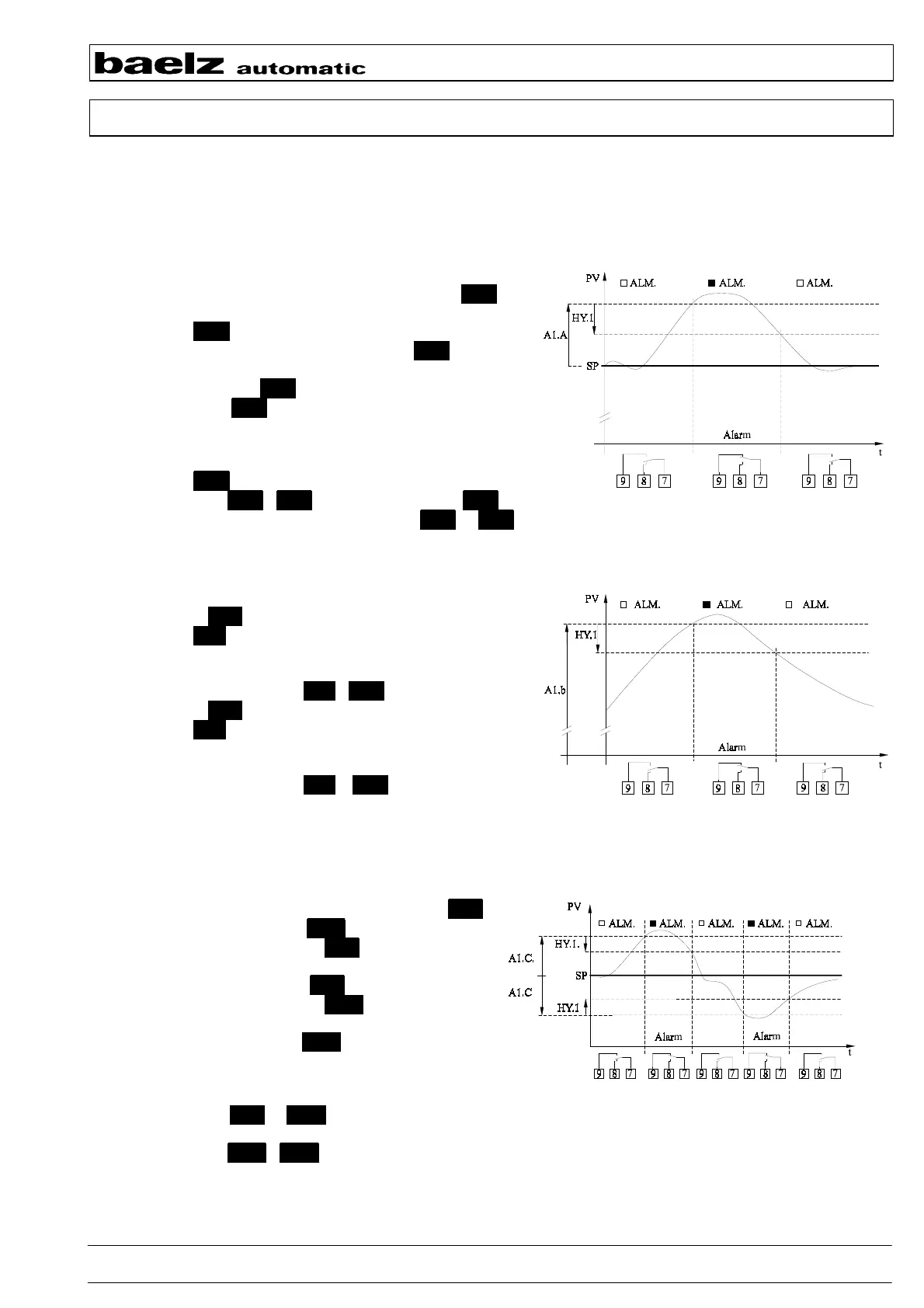 baelz automatic

PV □ ALM. ■ ALM. □ ALM.
HY.1
A1.A
SP
Alarm
t
9 8 7 9 8 7 9 8 7

PV □ ALM. ■ ALM. □ ALM.
HY.1
A1.b
Alarm
t
9 8 7 9 8 7 9 8 7

PV □ ALM. ■ ALM. □ ALM. ■ ALM. □ ALM.
HY.1.
A1.C.
SP
A1.C
HY.1
Alarm Alarm
t
9 8 7 9 8 7 9 8 7 9 8 7 9 8 7