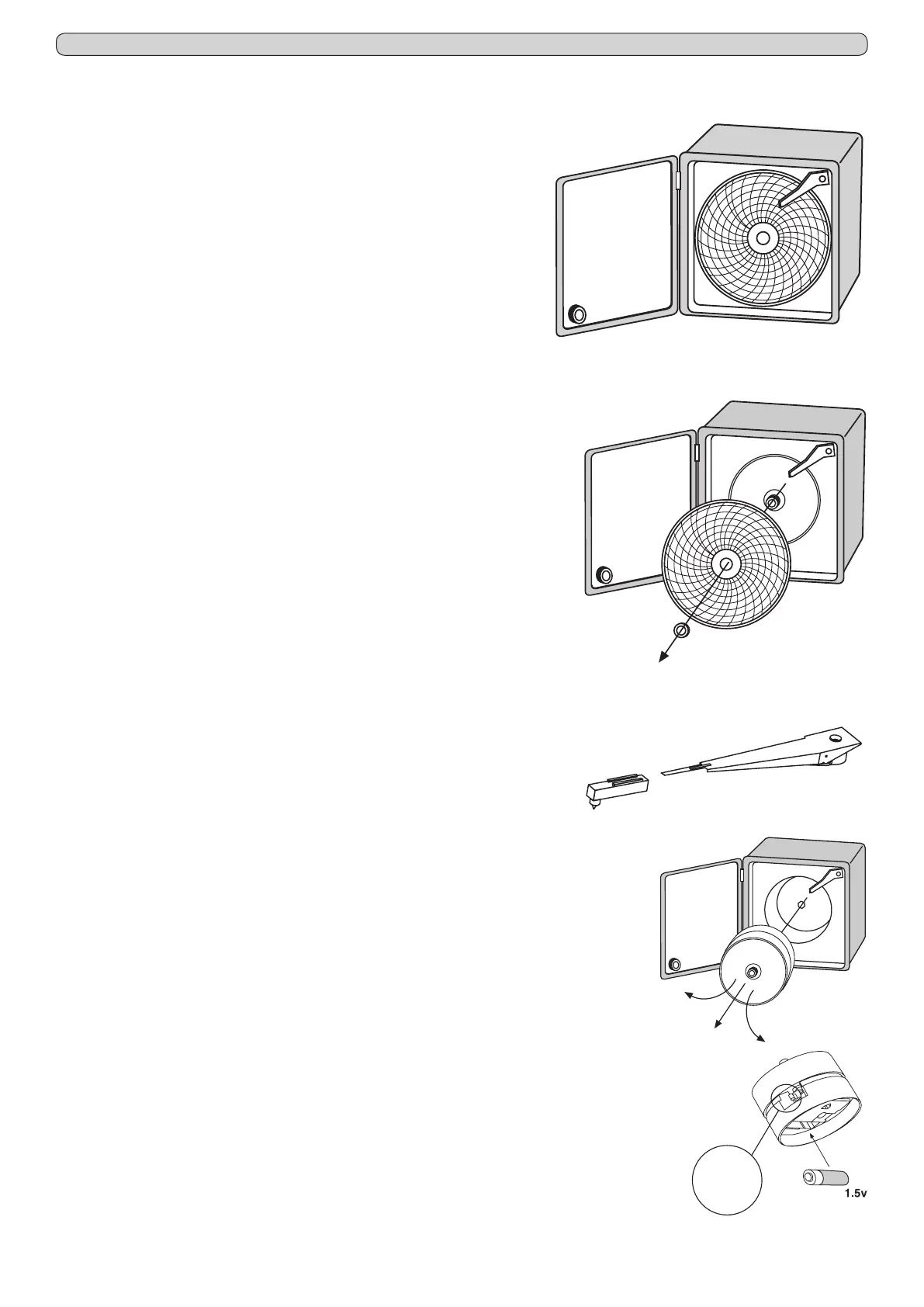 1.5v