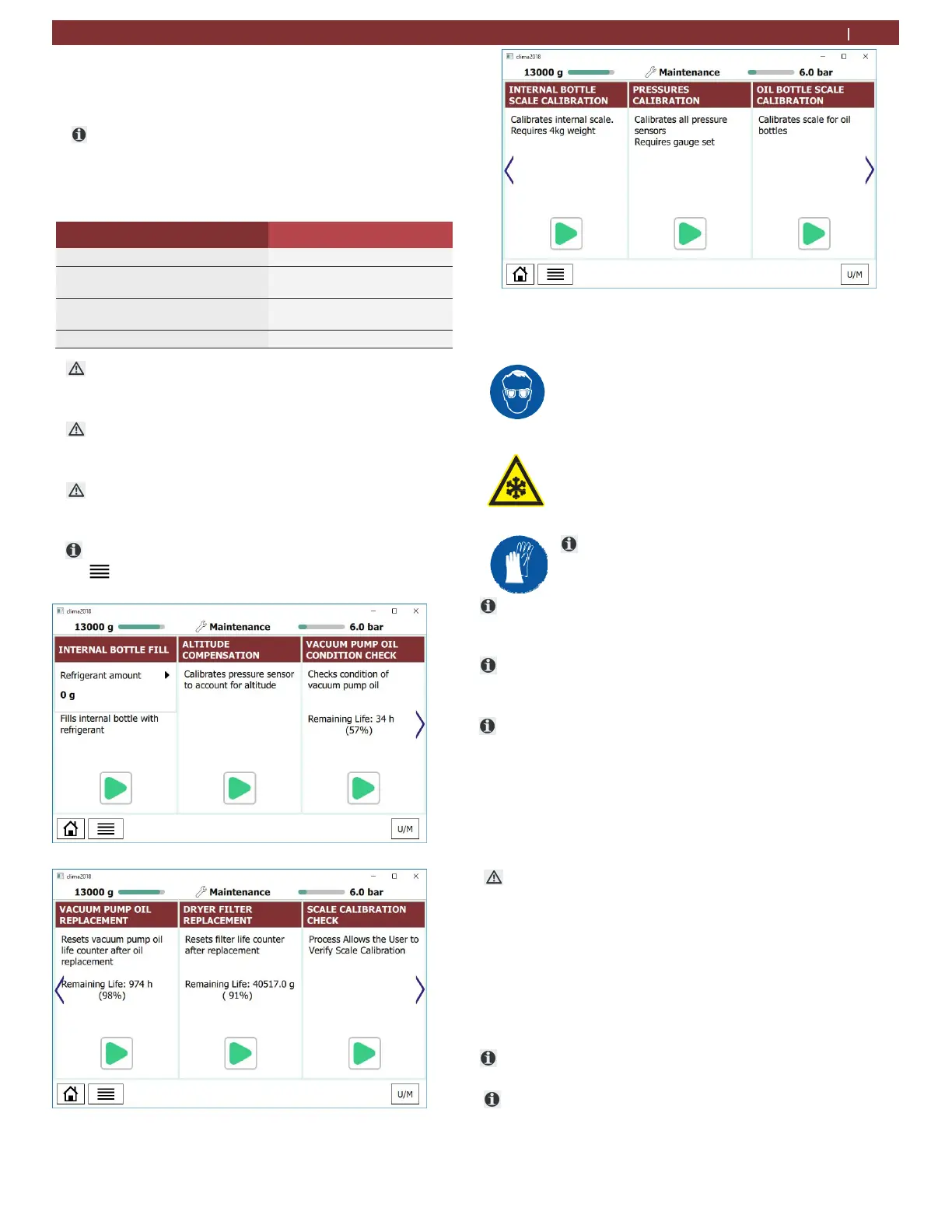 clima2018

13000 g

Maintenance

6.0 bar

INTERNAL BOTTLE SCALE CALIBRATION

Calibrates internal scale. Requires 4kg weight

PRESSURES CALIBRATION

Calibrates all pressure sensors
Requires gauge set

OIL BOTTLE SCALE CALIBRATION

Calibrates scale for oil bottles

U/M

clima2018

13000 g

Maintenance

6.0 bar

INTERNAL BOTTLE FILL

Refrigerant amount

0 g

Fills internal bottle with refrigerant

ALTITUDE COMPENSATION

Calibrates pressure sensor to account for altitude

VACUUM PUMP OIL CONDITION CHECK

Checks condition of vacuum pump oil

Remaining Life: 34 h (57%)

U/M

clima2018

13000 g

Maintenance

6.0 bar

VACUUM PUMP OIL REPLACEMENT

Resets vacuum pump oil life counter after oil replacement

Remaining Life: 974 h (98%)

DRYER FILTER REPLACEMENT

Resets filter life counter after replacement

Remaining Life: 40517.0 g ( 91%)

SCALE CALIBRATION CHECK

Process Allows the User to Verify Scale Calibration

U/M