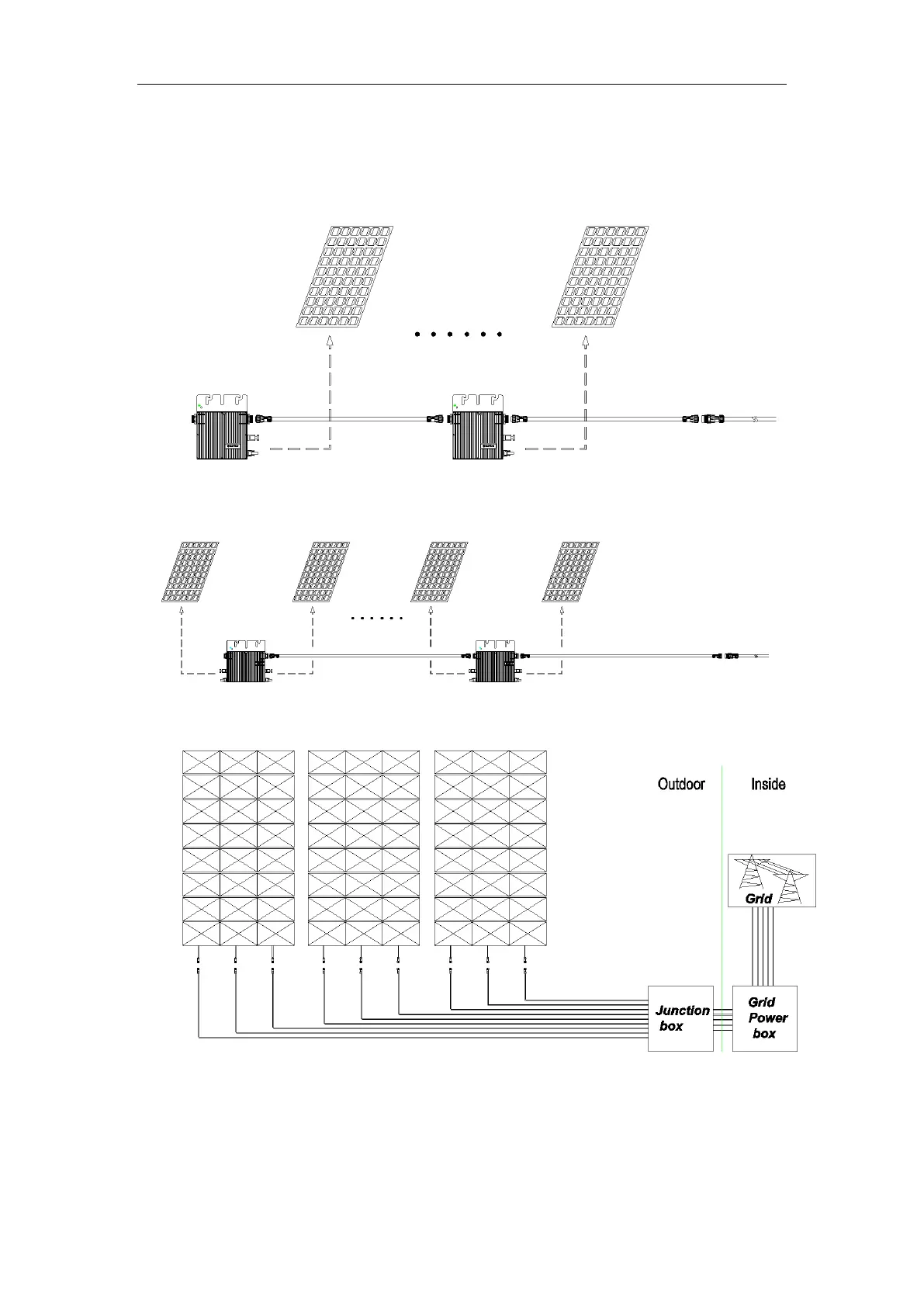 Outdoor

Inside

Grid

Junction box

Grid Power box