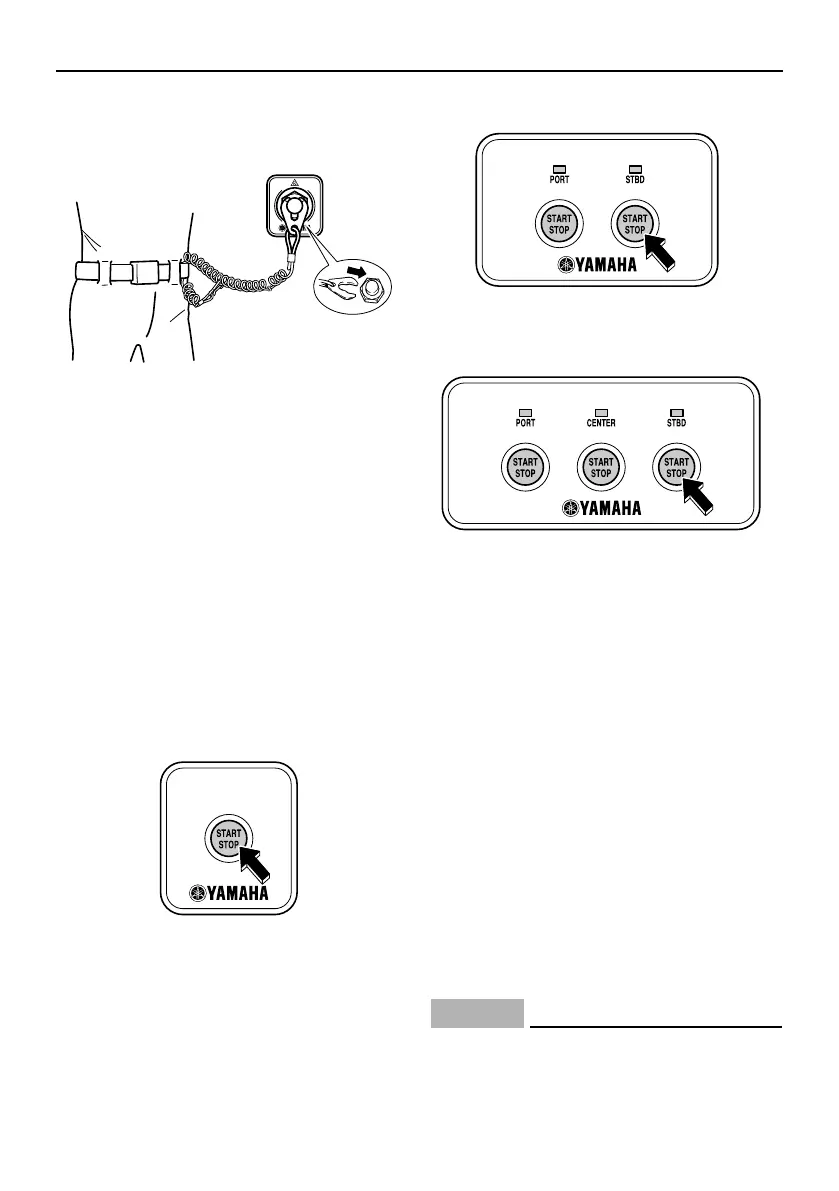 PORT
STBD
START
STOP
START
STOP
YAMAHA

PORT
CENTER
STBD
START
STOP
START
STOP
START
STOP
YAMAHA

START
STOP
YAMAHA