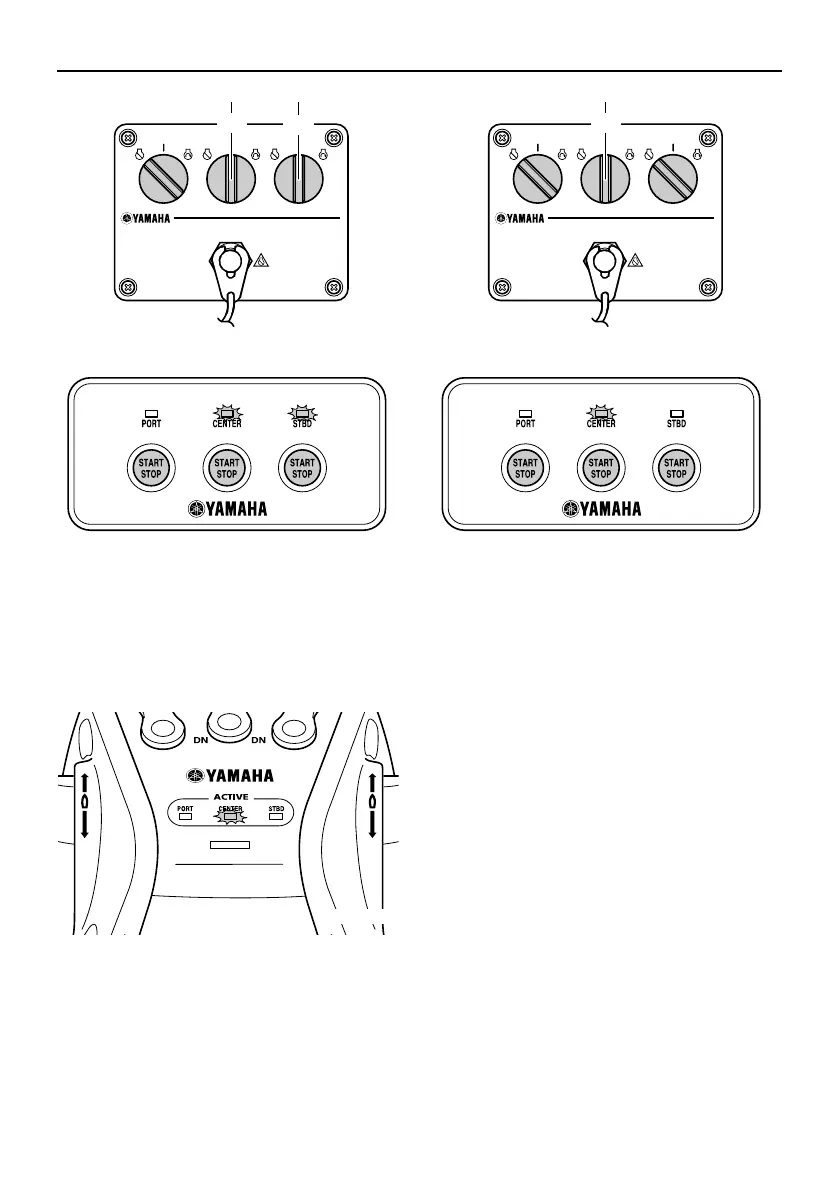 YAMAHA

YAMAHA

PORT CENTER STBD

START STOP START STOP START STOP

YAMAHA

PORT CENTER STBD

START STOP START STOP START STOP

YAMAHA

DN DN

YAMAHA

ACTIVE

PORT CENTER STBD