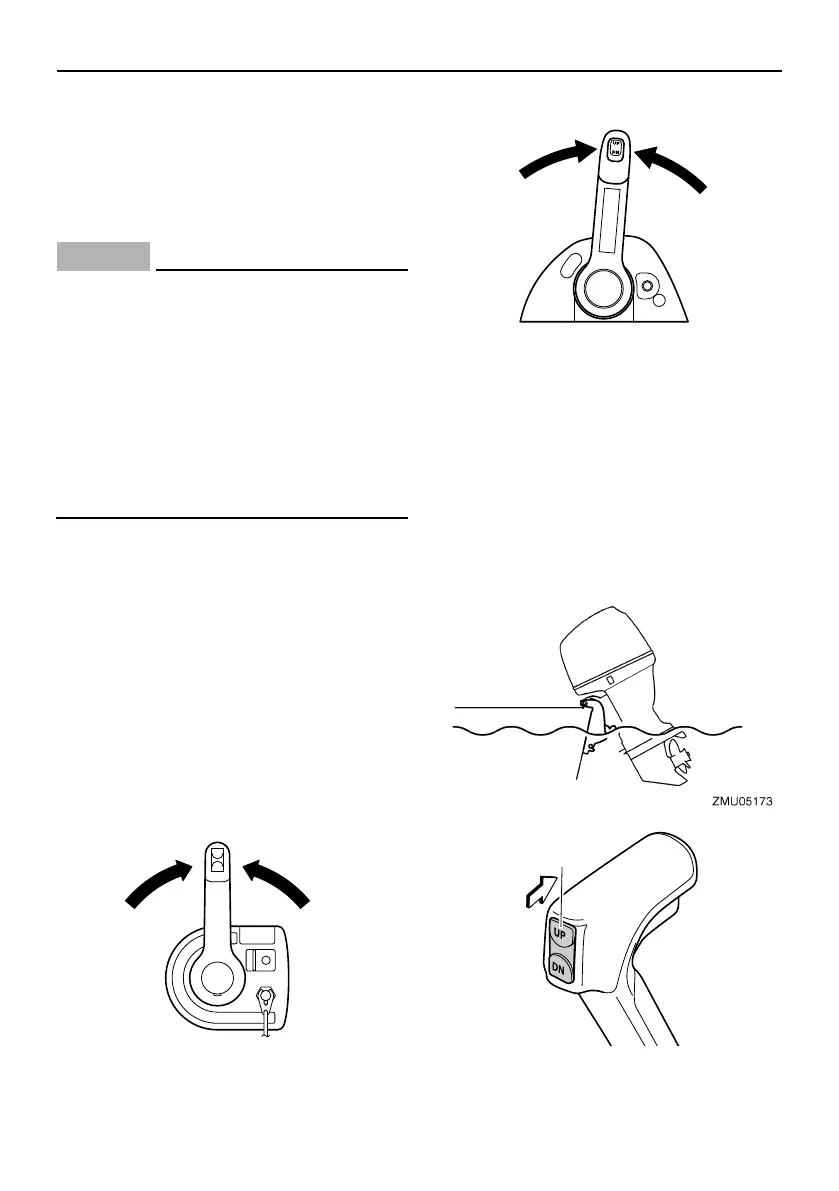 UP
DN

ZMU05173

UP
DN