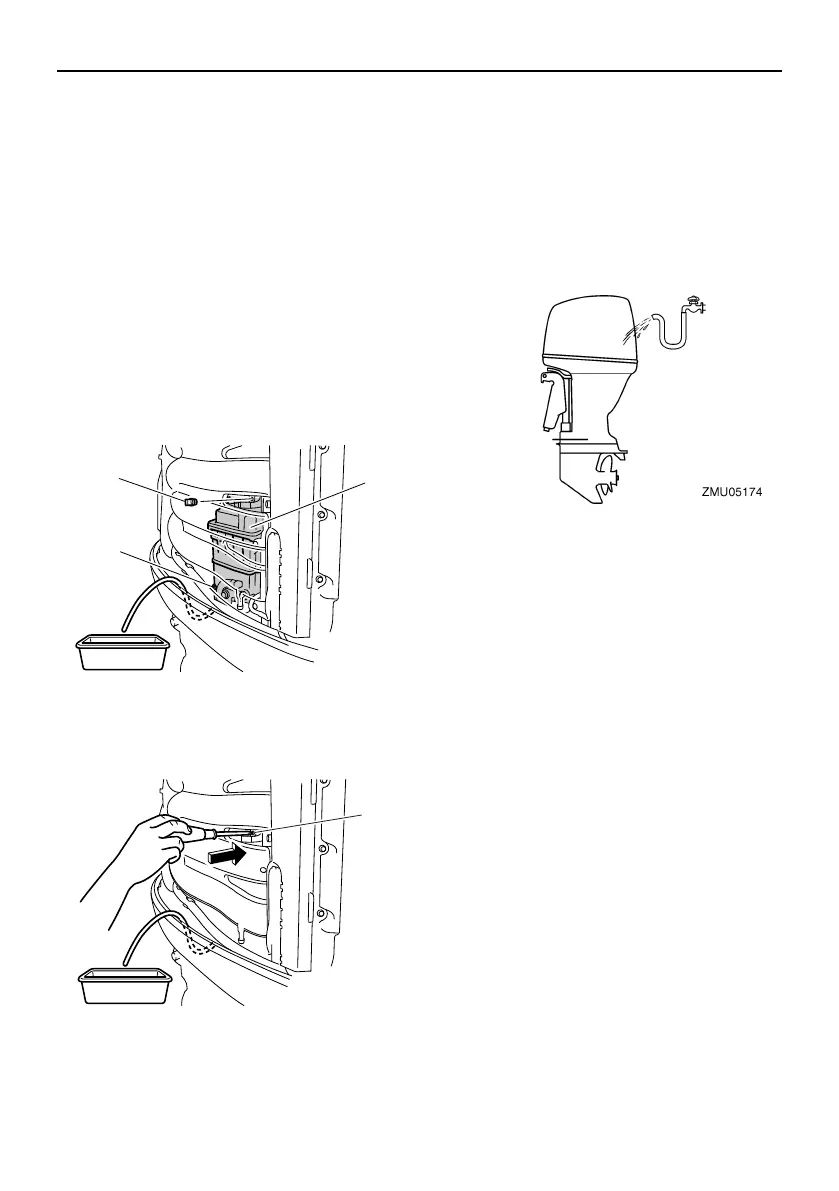 ZMU05174