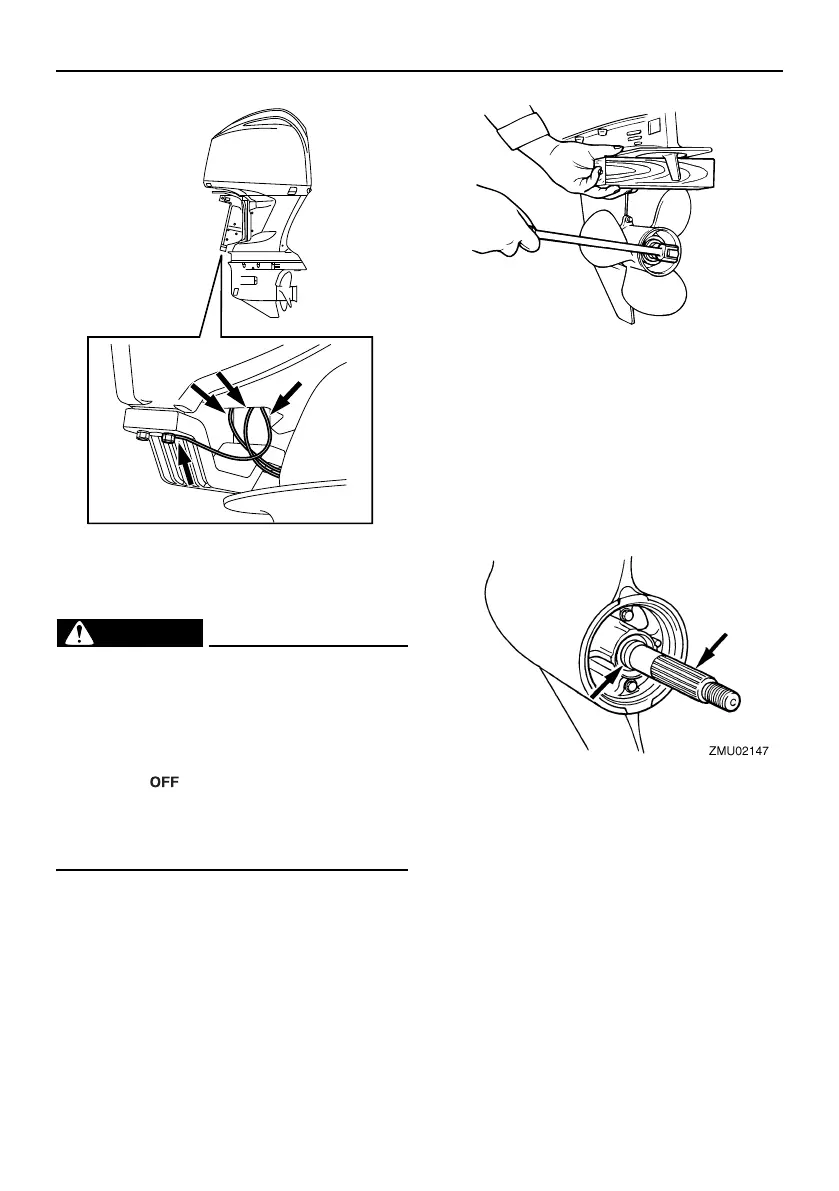 OFF

ZMU02147