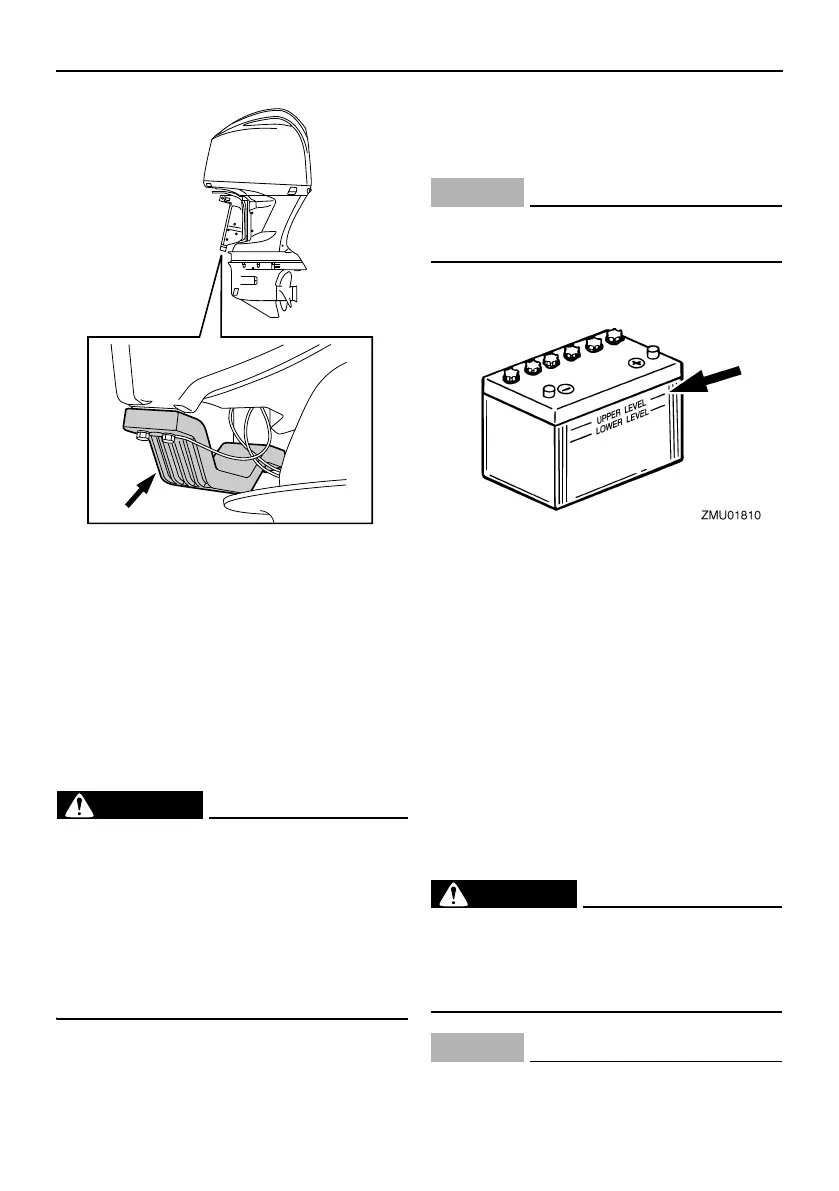 UPPER LEVEL
LOWER LEVEL

ZMU01810