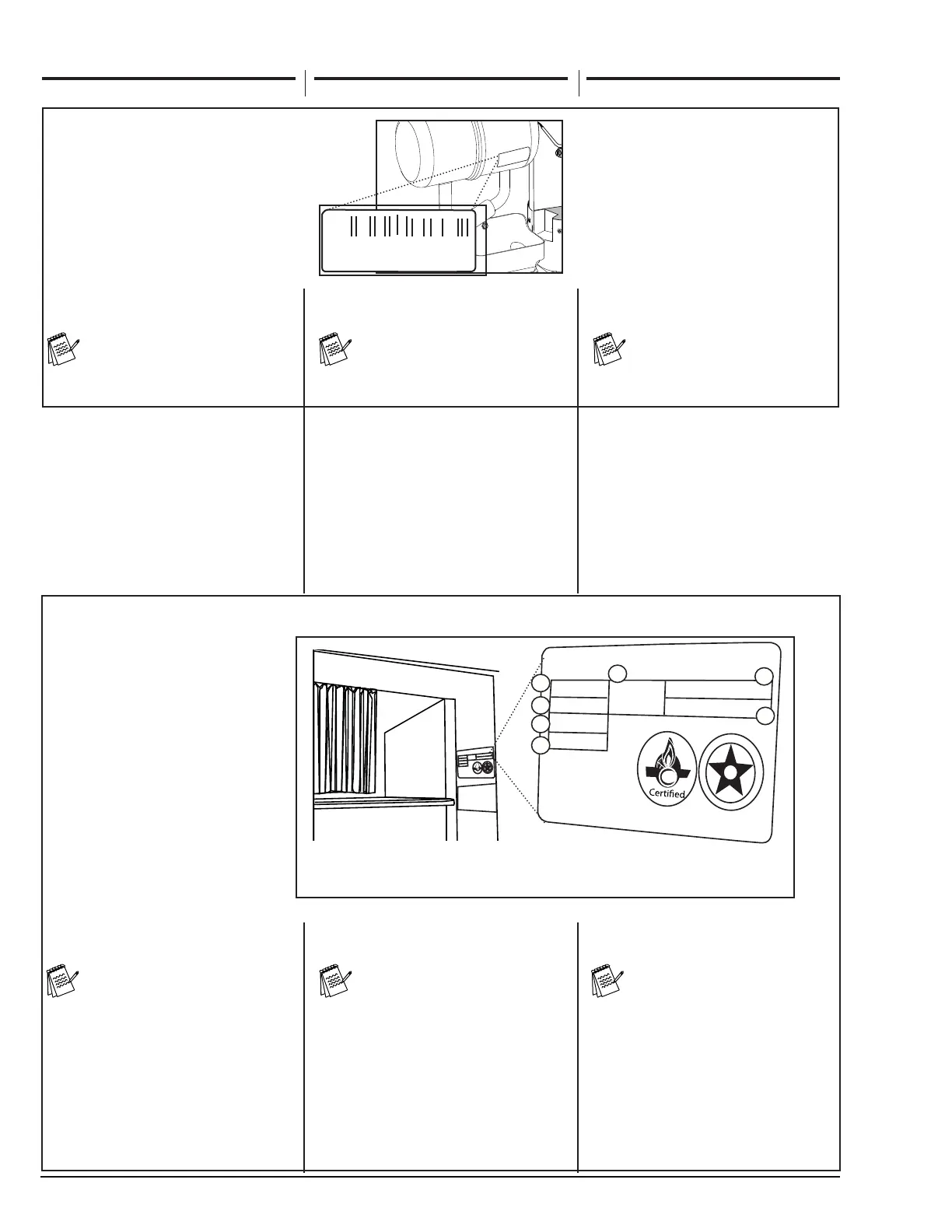 Certified