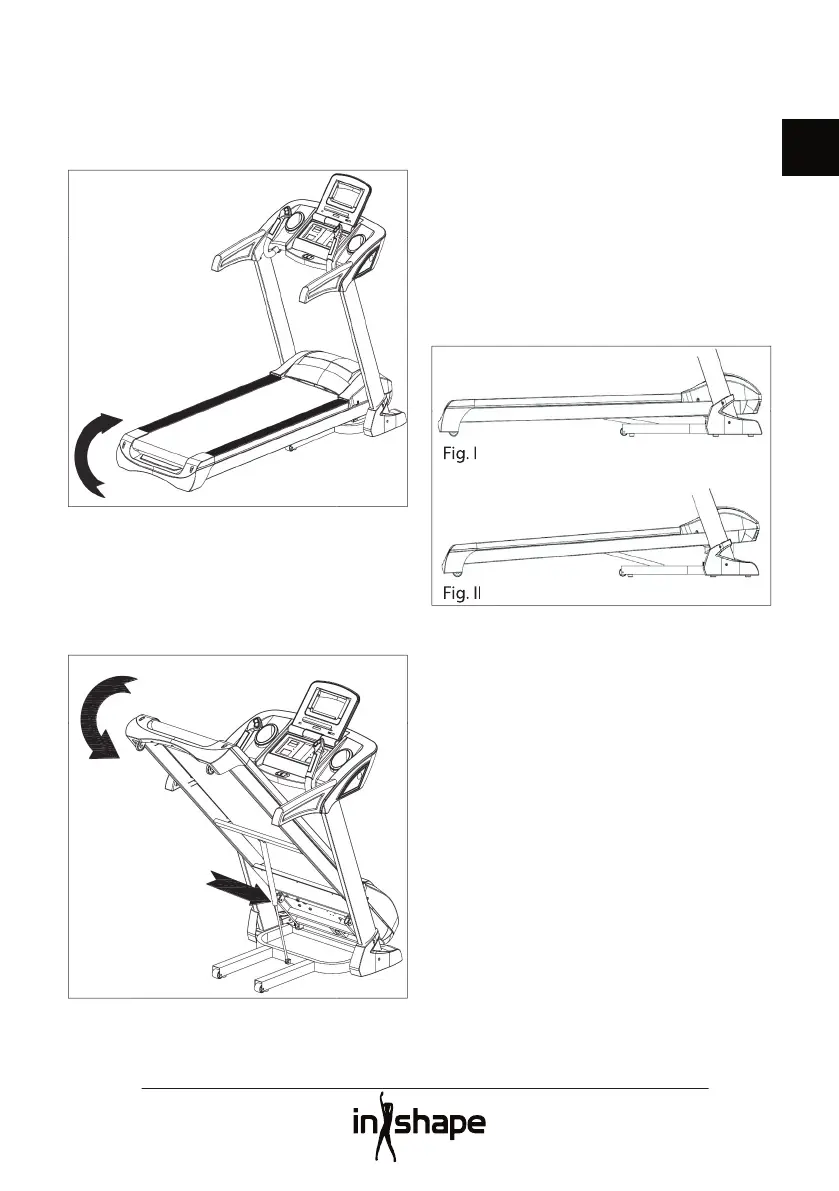 Fig. I

Fig. II

inshape