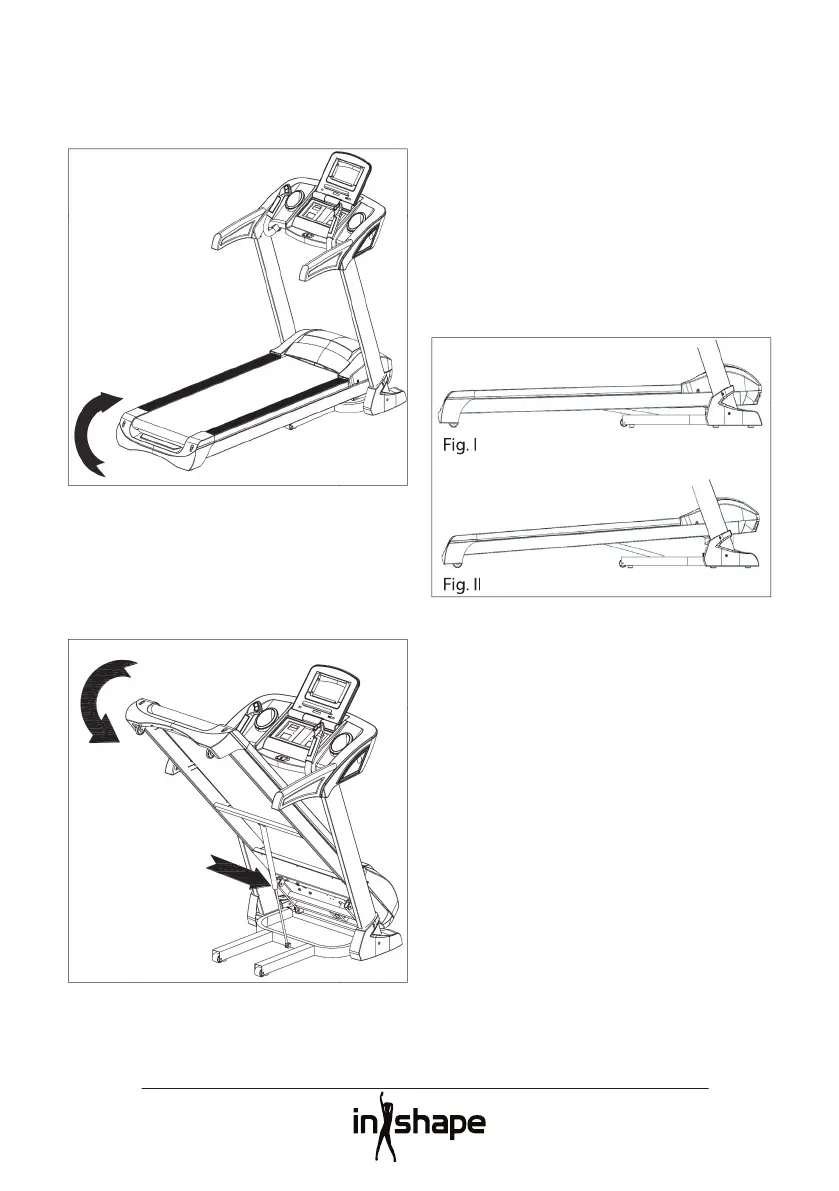 Fig. I

Fig. II

inshape