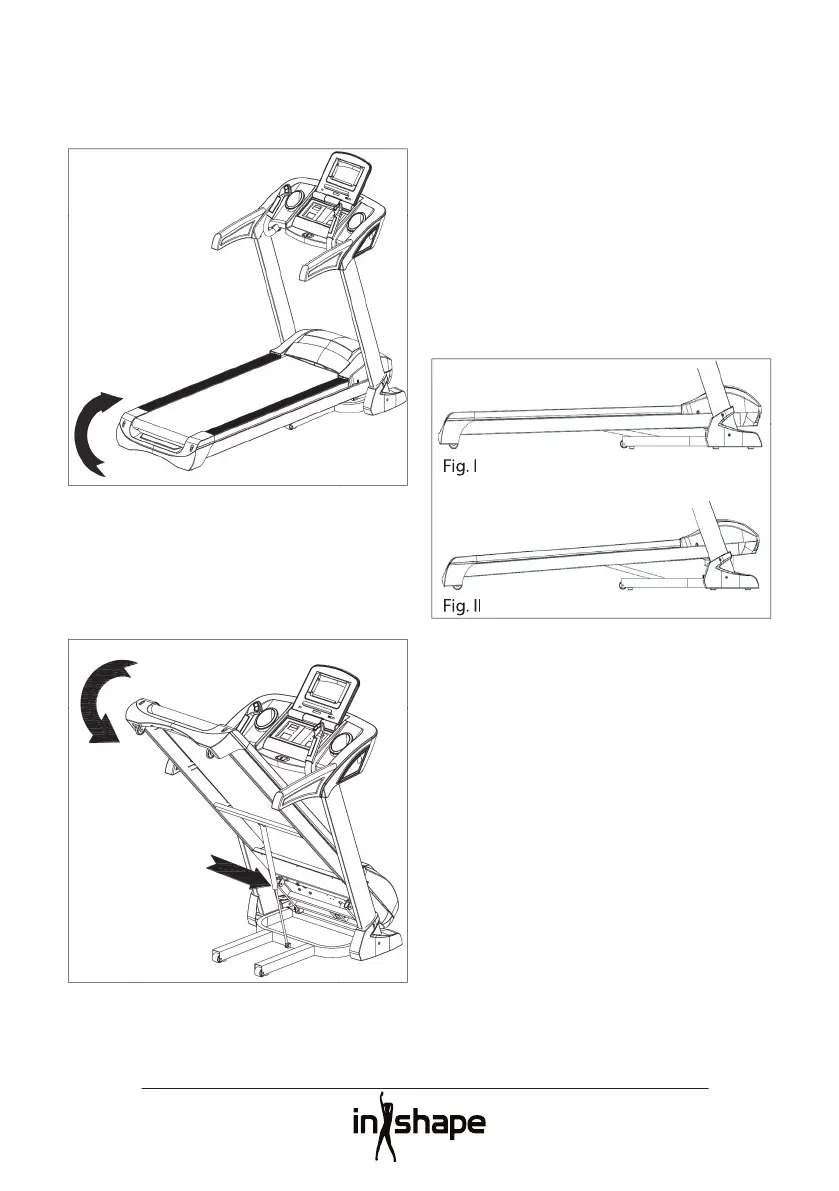 Fig. I

Fig. II

inshape