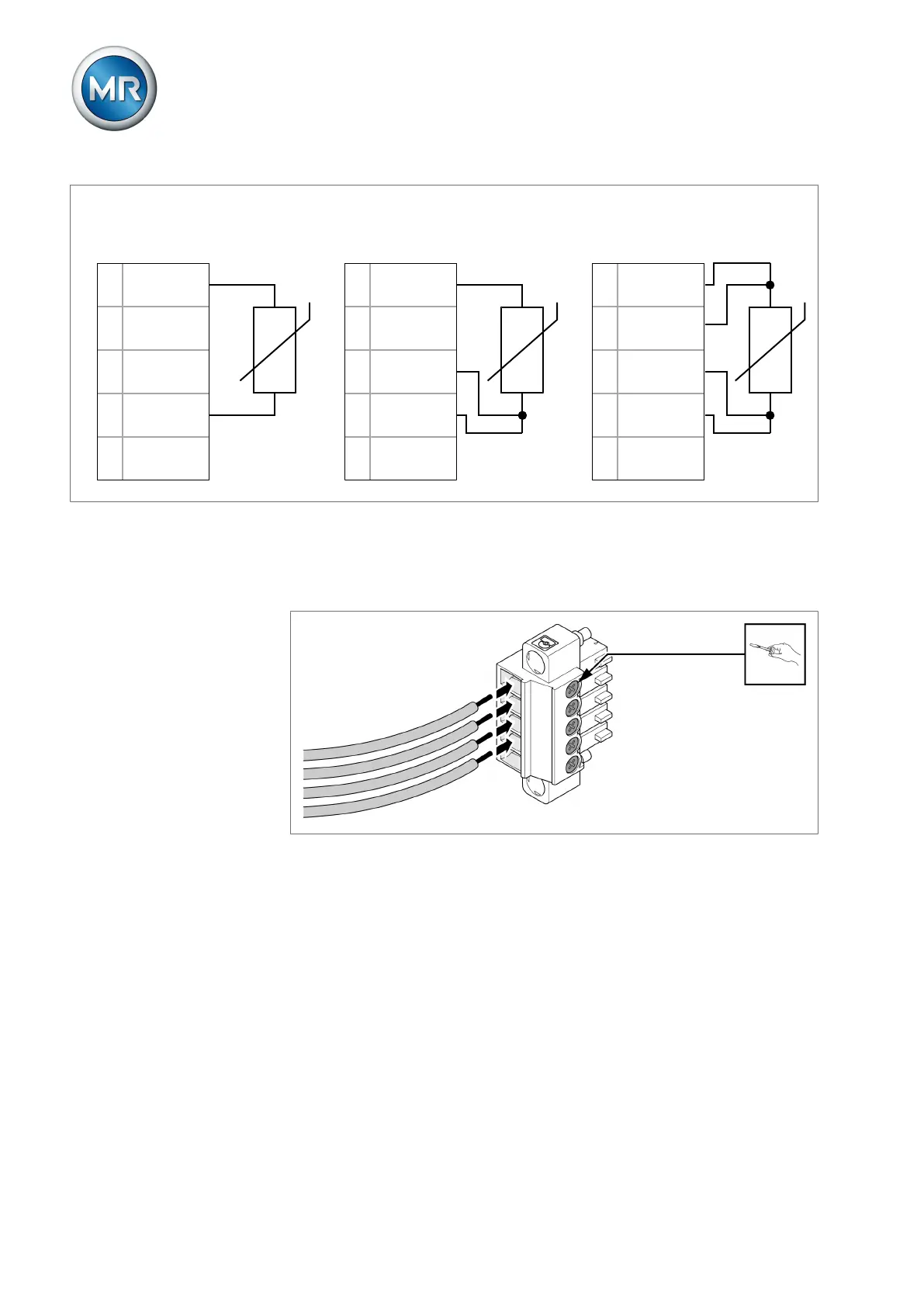 MR