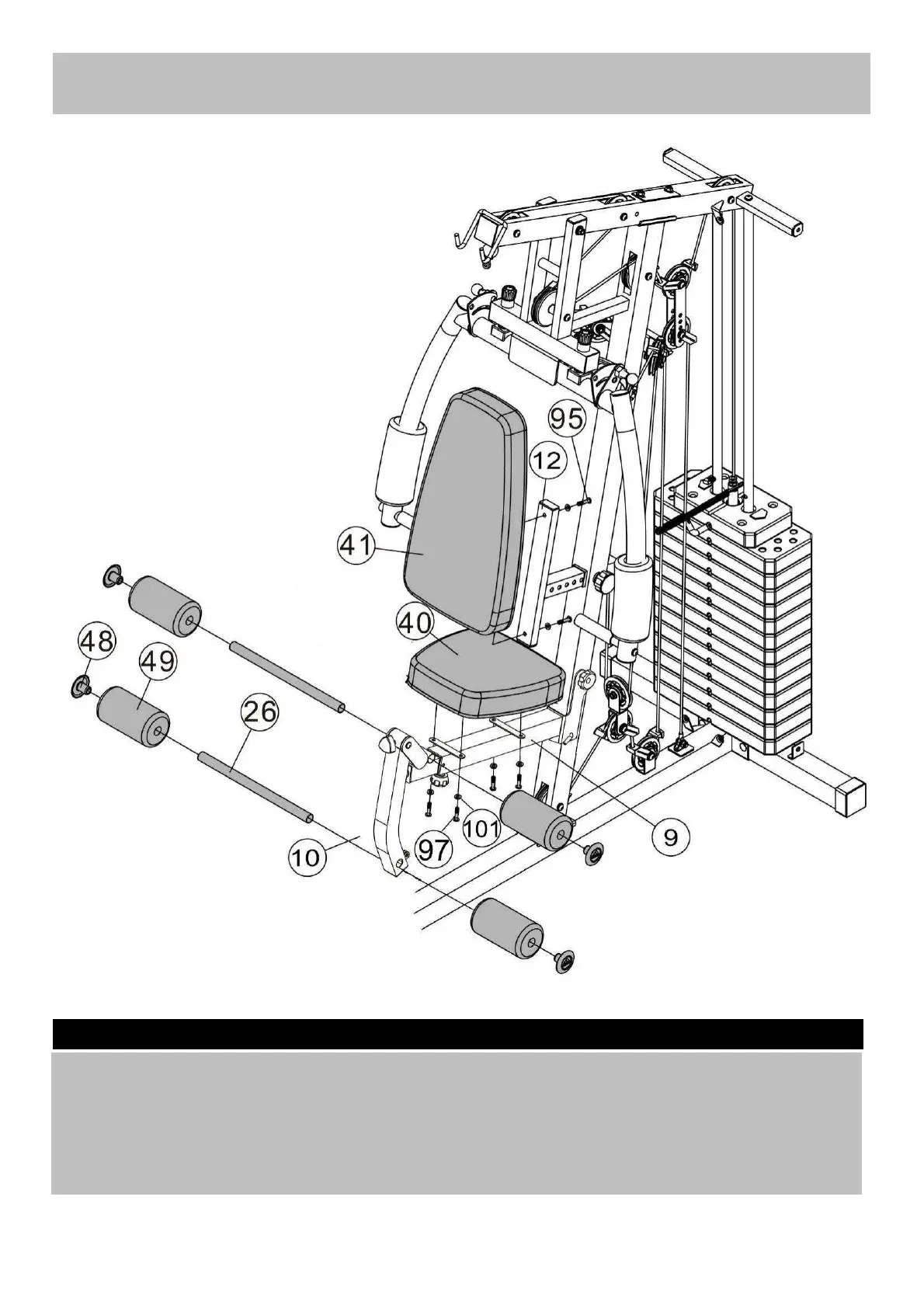 95
12
41
40
48
49
26
10
97
101
9