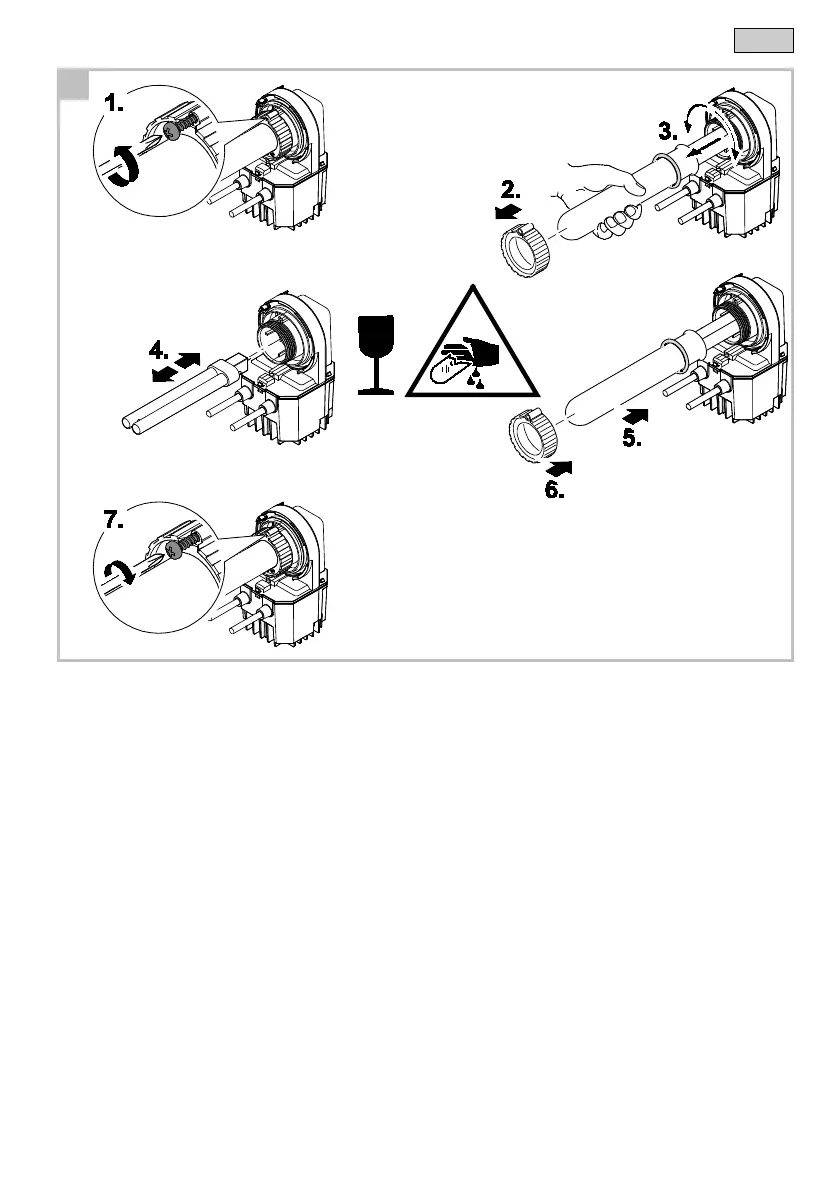 1.

2.

3.

4.

5.

6.

7.