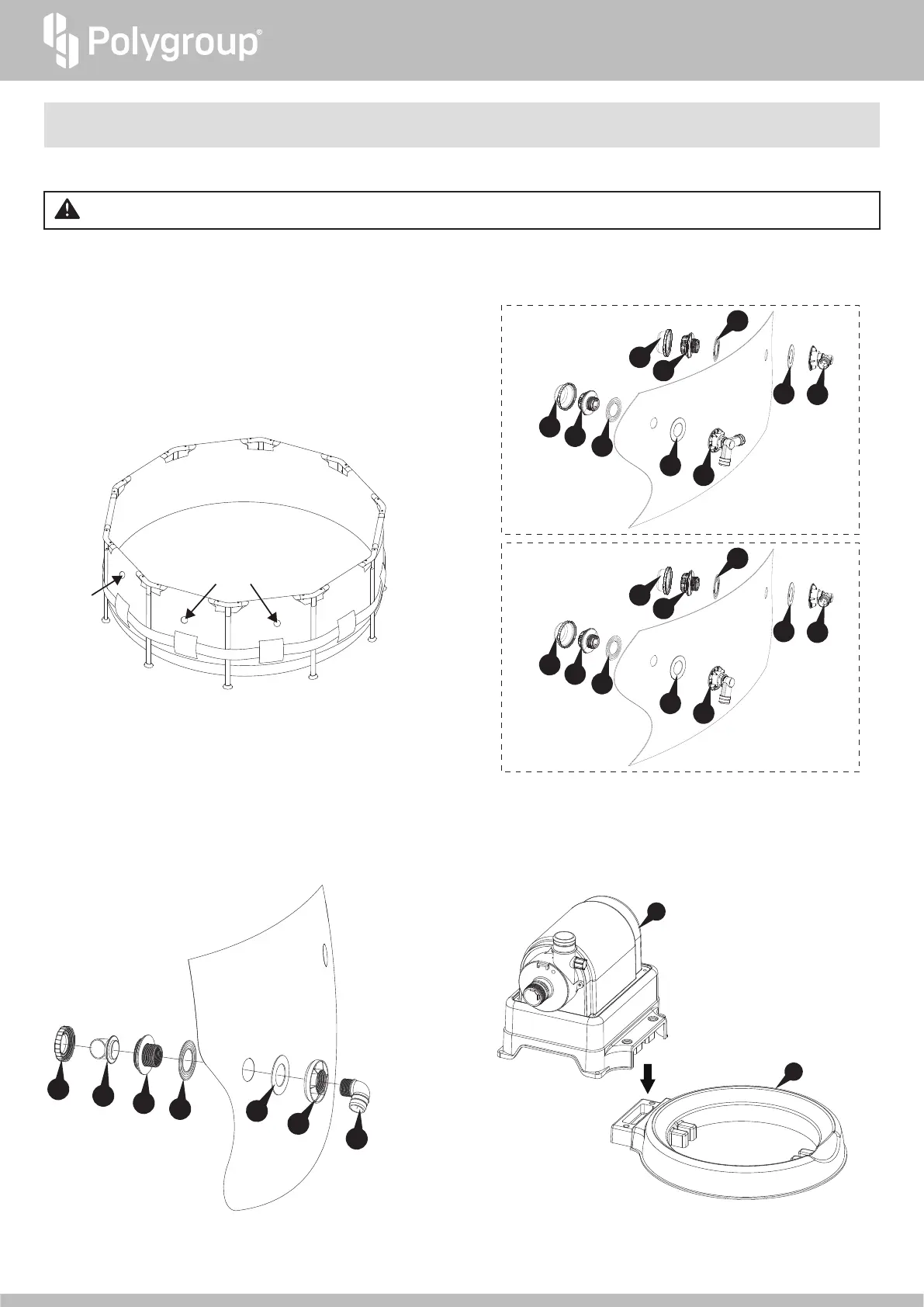 Polygroup®