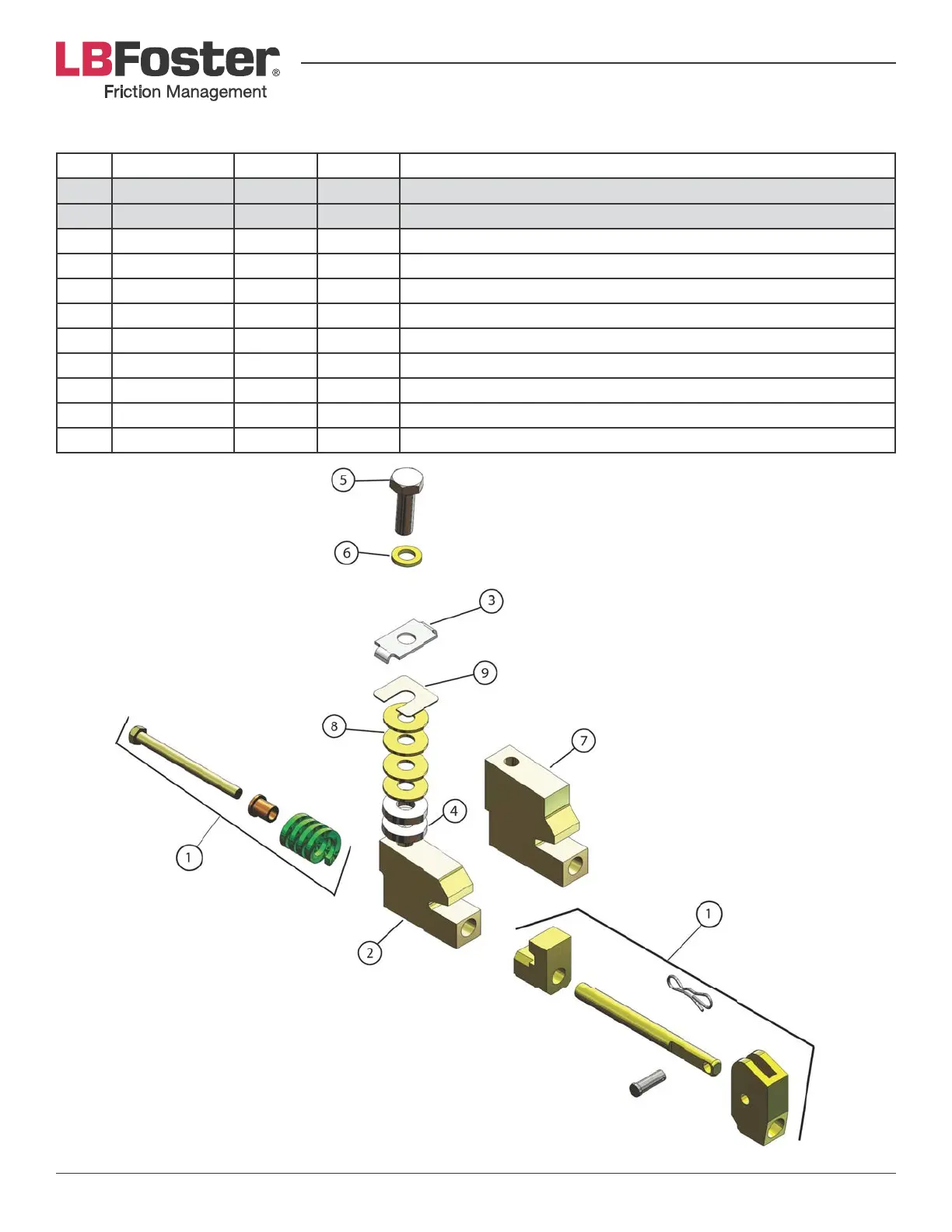 LBFoster®
Friction Management

5
6
3
9
8
7
4
1
2
1