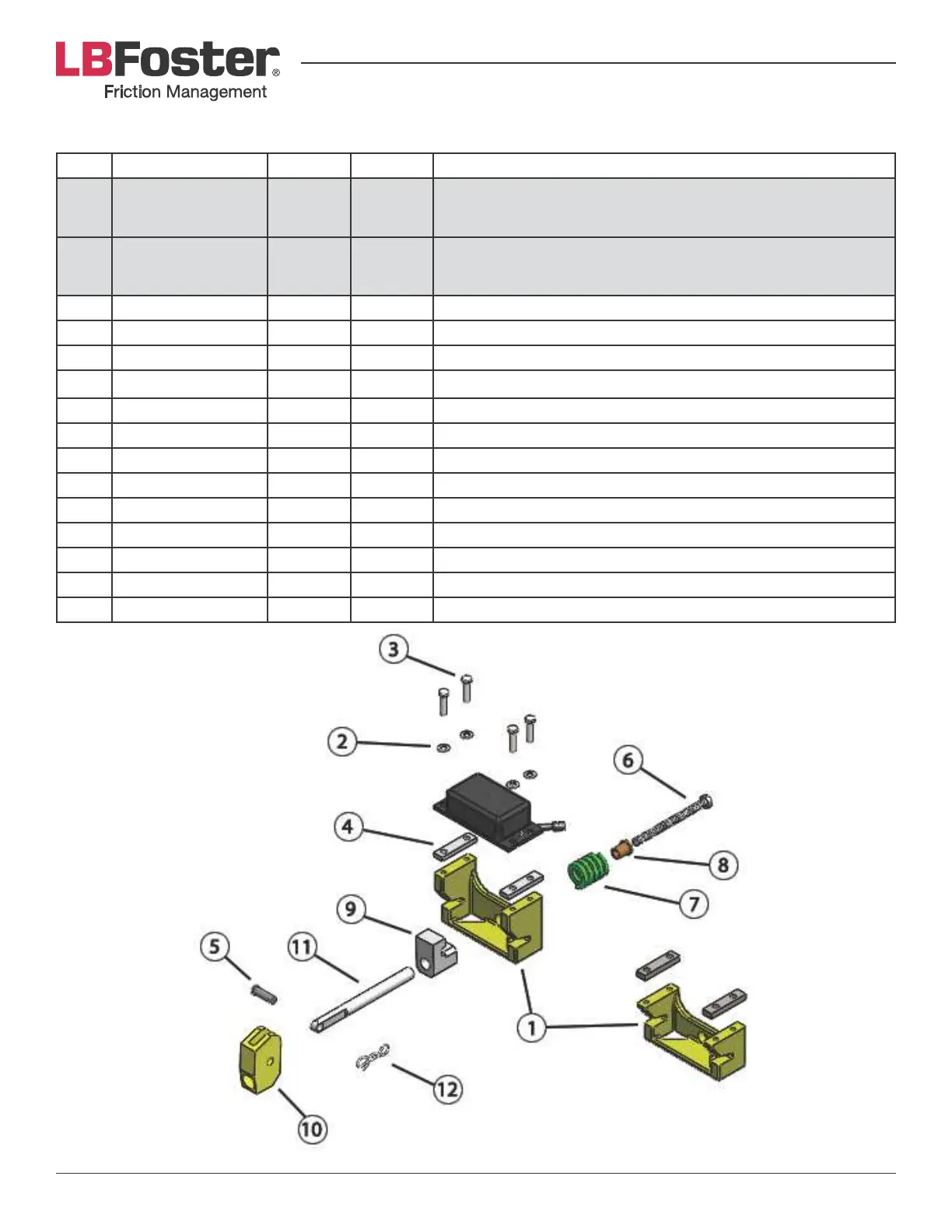 LBFoster®
Friction Management

3
2
6
4
8
7
9
5
11
1
12
10