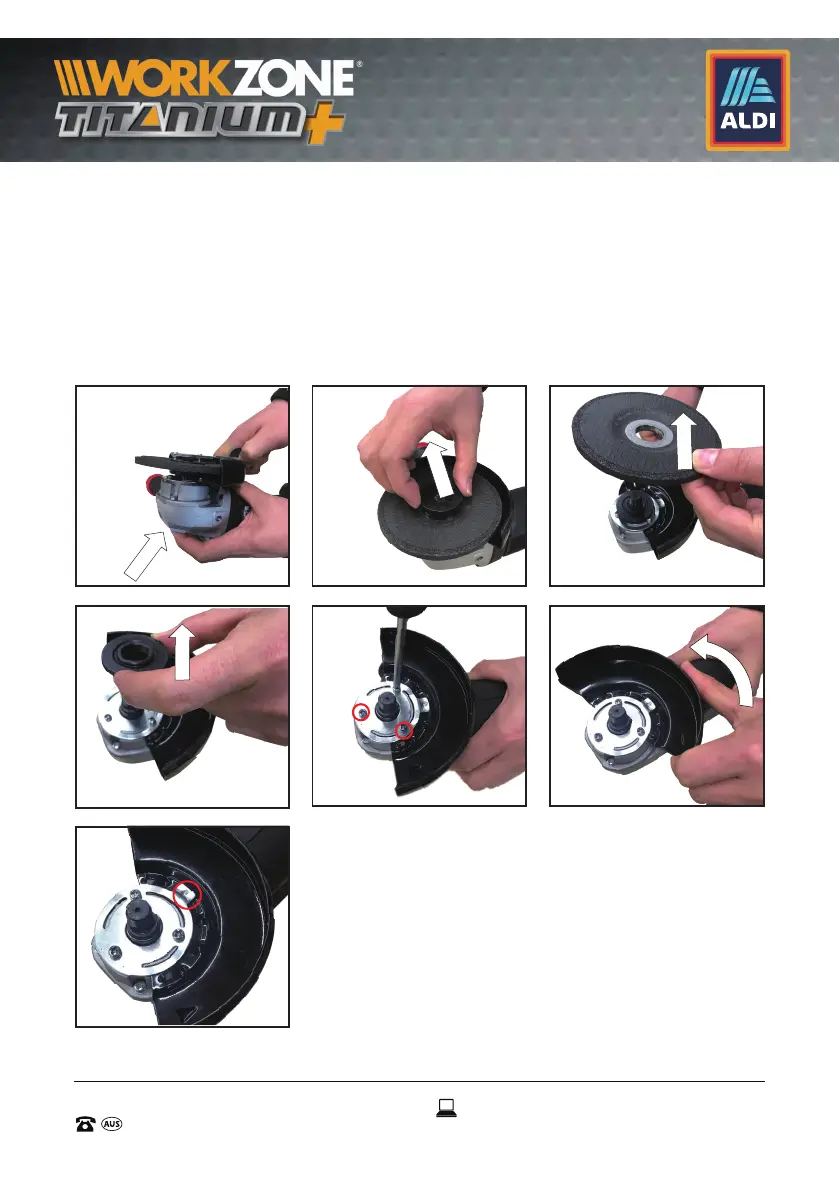 WORKZONE®
TITANIUM+

ALDI

AUS