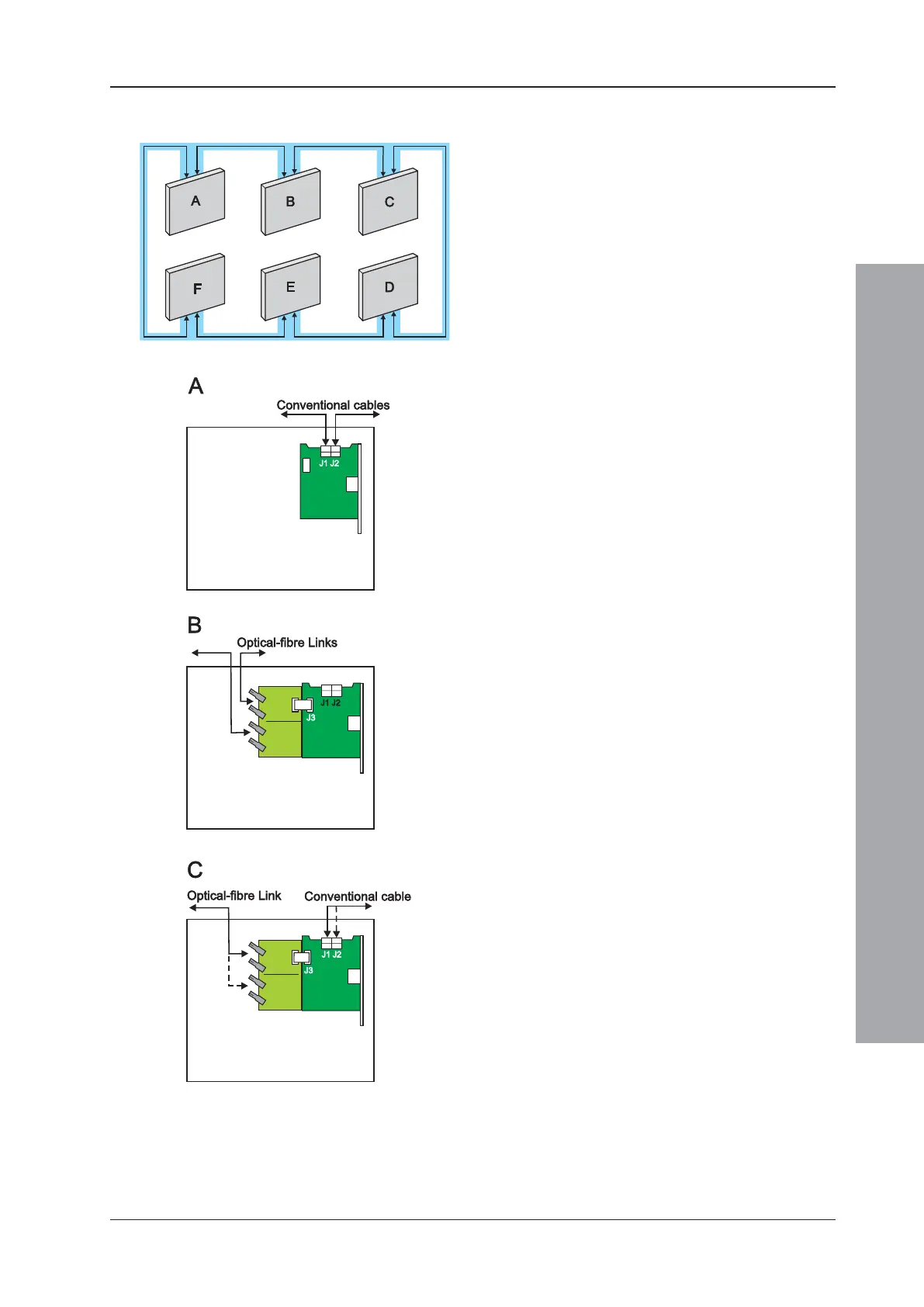 A

B

C

F

E

D

A

Conventional cables

J1 J2

B

Optical-fibre Links

J1 J2

J3

C

Optical-fibre Link

Conventional cable

J1 J2

J3