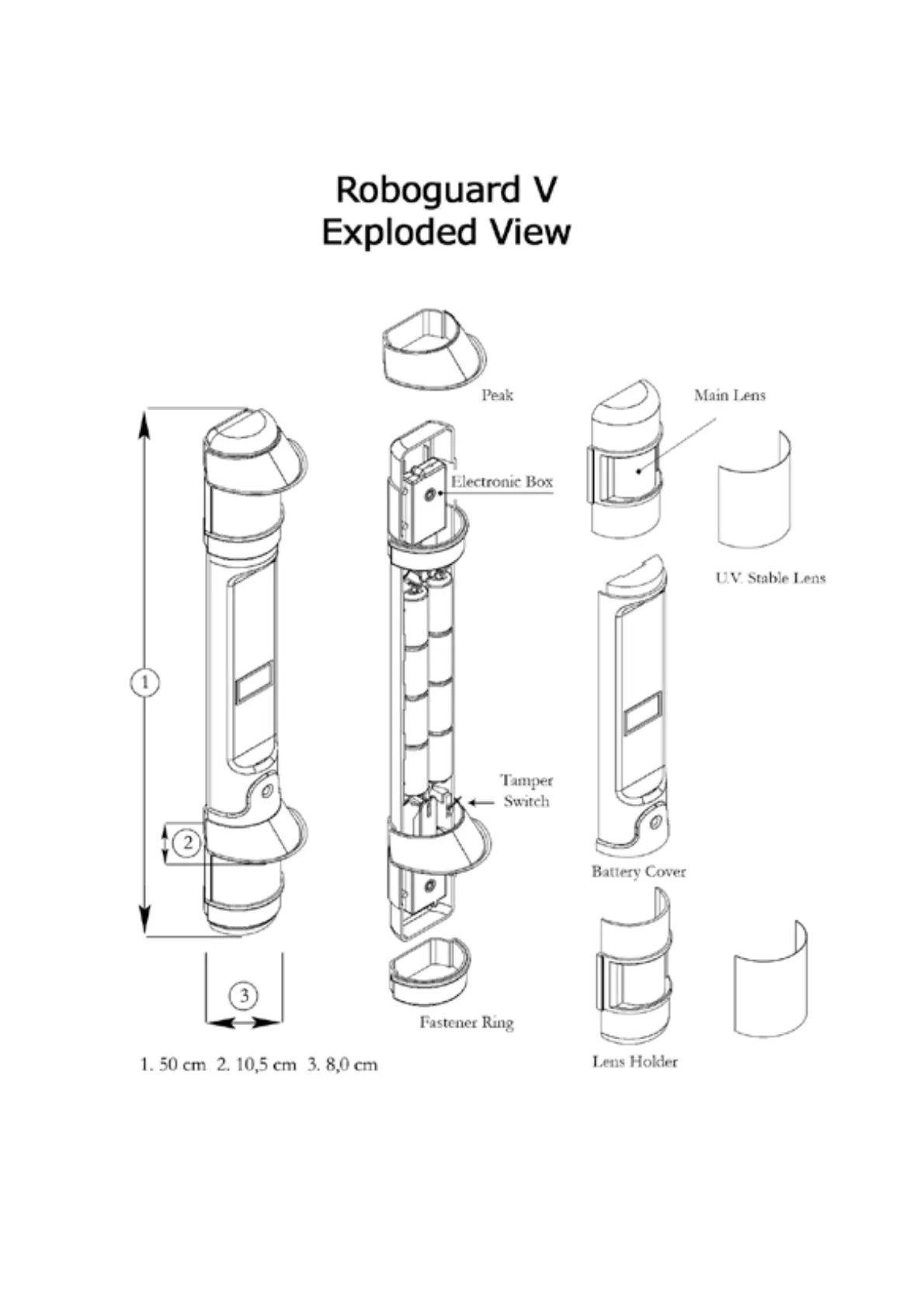 Roboguard V
Exploded View

Peak

Main Lens

Electronic Box

U.V. Stable Lens

1

Tamper
Switch

2

Battery Cover

3

Fastener Ring

Lens Holder

1. 50 cm 2. 10,5 cm 3. 8,0 cm