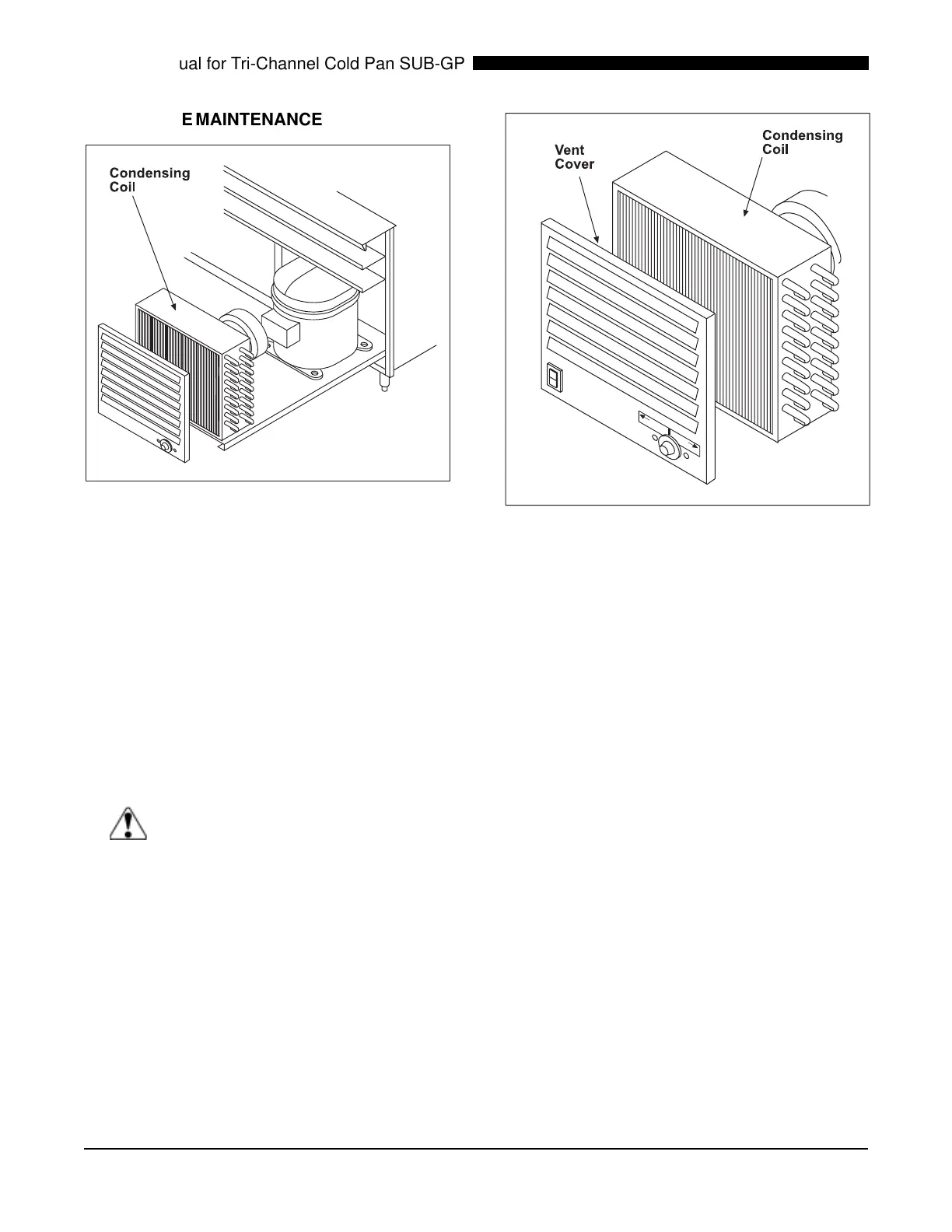 ual for Tri-Channel Cold Pan SUB-GP

E MAINTENANCE

Condensing Coil

Vent Cover

Condensing Coil