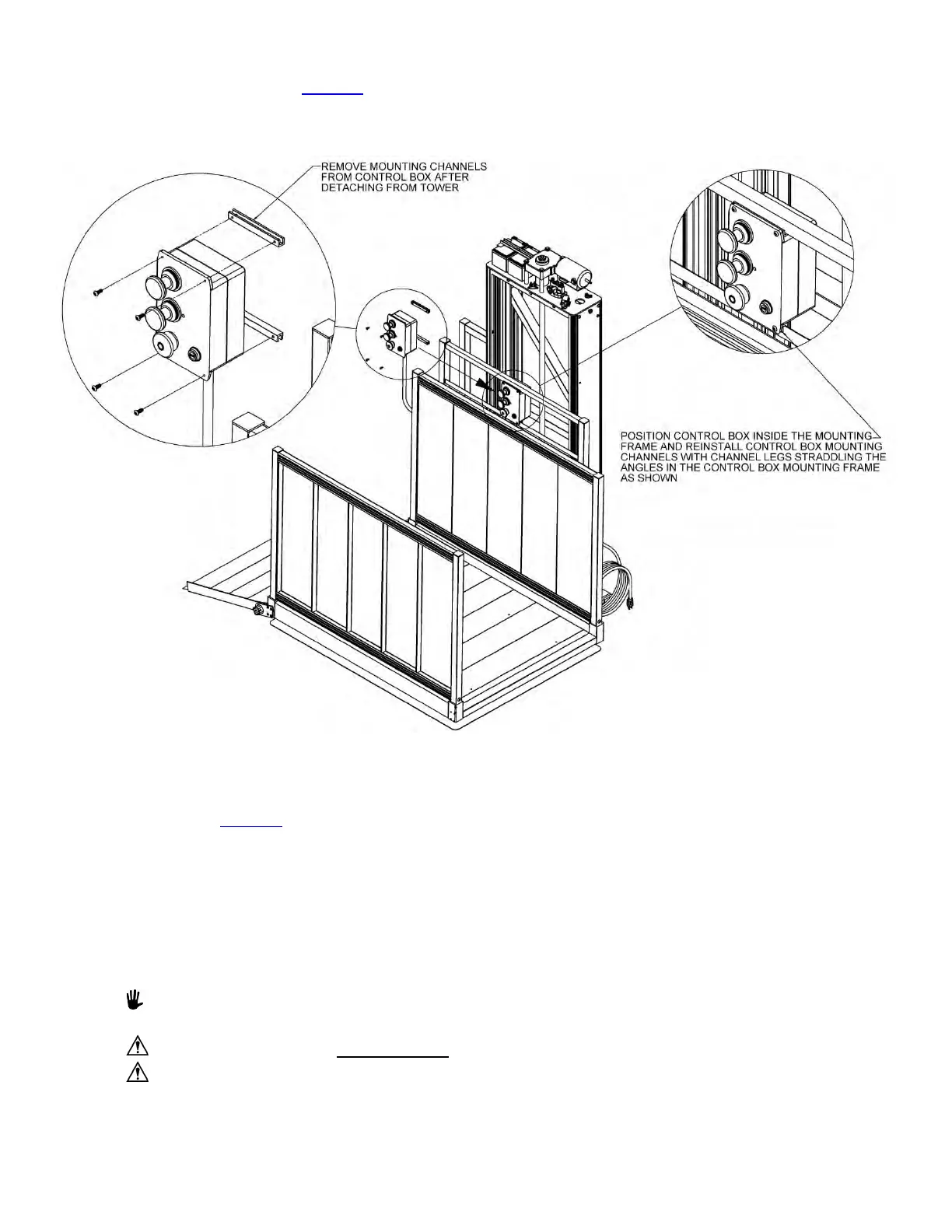 REMOVE MOUNTING CHANNELS FROM CONTROL BOX AFTER DETACHING FROM TOWER

POSITION CONTROL BOX INSIDE THE MOUNTING FRAME AND REINSTALL CONTROL BOX MOUNTING CHANNELS WITH CHANNEL LEGS STRADDLING THE ANGLES IN THE CONTROL BOX MOUNTING FRAME AS SHOWN