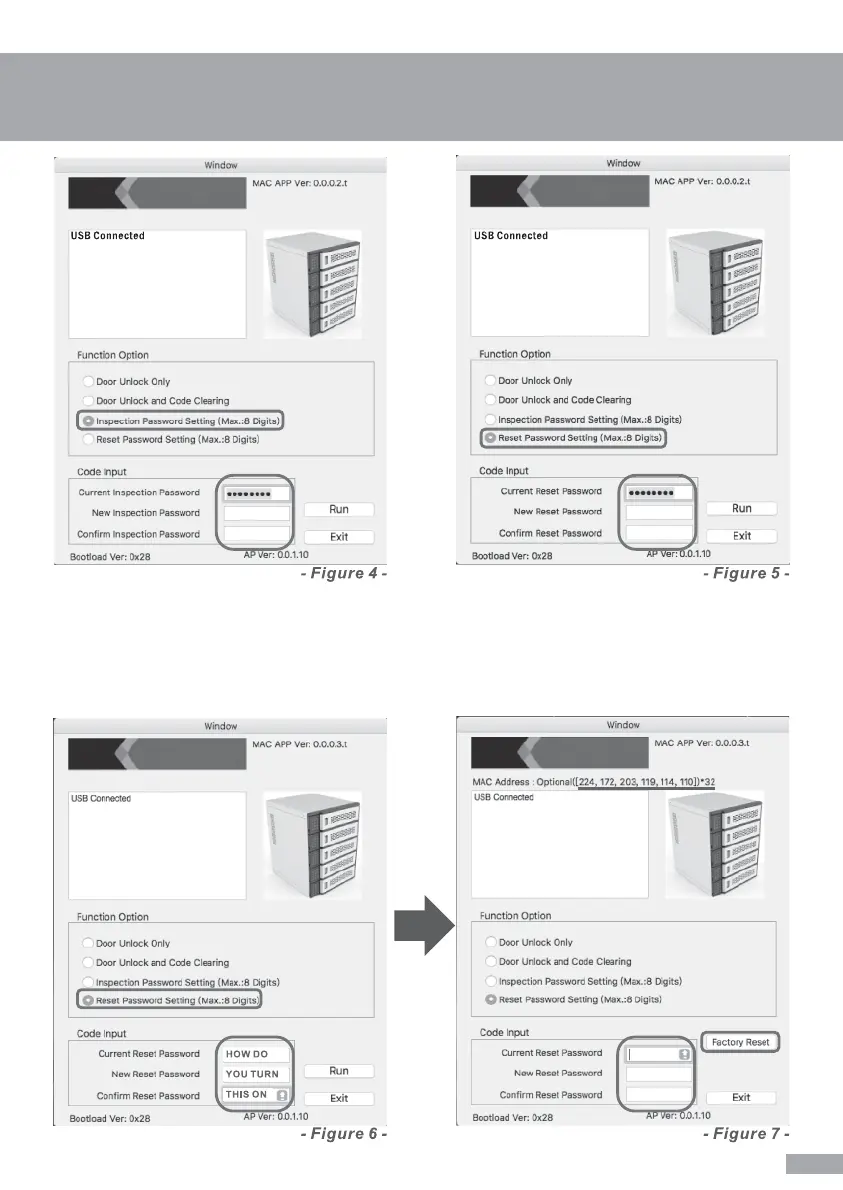 Window

MAC APP Ver: 0.0.0.2.t

USB Connected

Function Option

Door Unlock Only

Door Unlock and Code Clearing

Inspection Password Setting (Max.:8 Digits)

Reset Password Setting (Max.:8 Digits)

Code Input

Current Inspection Password ••••••••

New Inspection Password

Confirm Inspection Password

Run

Exit

Bootload Ver: 0x28

AP Ver: 0.0.1.10

- Figure 4 -

Window

MAC APP Ver: 0.0.0.2.t

USB Connected

Function Option

Door Unlock Only

Door Unlock and Code Clearing

Inspection Password Setting (Max.:8 Digits)

Reset Password Setting (Max.:8 Digits)

Code Input

Current Reset Password ••••••••

New Reset Password

Confirm Reset Password

Run

Exit

Bootload Ver: 0x28

AP Ver: 0.0.1.10

- Figure 5 -

Window

MAC APP Ver: 0.0.0.3.t

USB Connected

Function Option

Door Unlock Only

Door Unlock and Code Clearing

Inspection Password Setting (Max.:8 Digits)

Reset Password Setting (Max.:8 Digits)

Code Input

Current Reset Password HOW DO

New Reset Password YOU TURN

Confirm Reset Password THIS ON

Run

Exit

Bootload Ver: 0x28

AP Ver: 0.0.1.10

- Figure 6 -

Window

MAC APP Ver: 0.0.0.3.t

MAC Address : Optional([224, 172, 203, 119, 114, 110])*32

USB Connected

Function Option

Door Unlock Only

Door Unlock and Code Clearing

Inspection Password Setting (Max.:8 Digits)

Reset Password Setting (Max.:8 Digits)

Code Input

Current Reset Password

New Reset Password

Confirm Reset Password

Factory Reset

Exit

Bootload Ver: 0x28

AP Ver: 0.0.1.10

- Figure 7 -