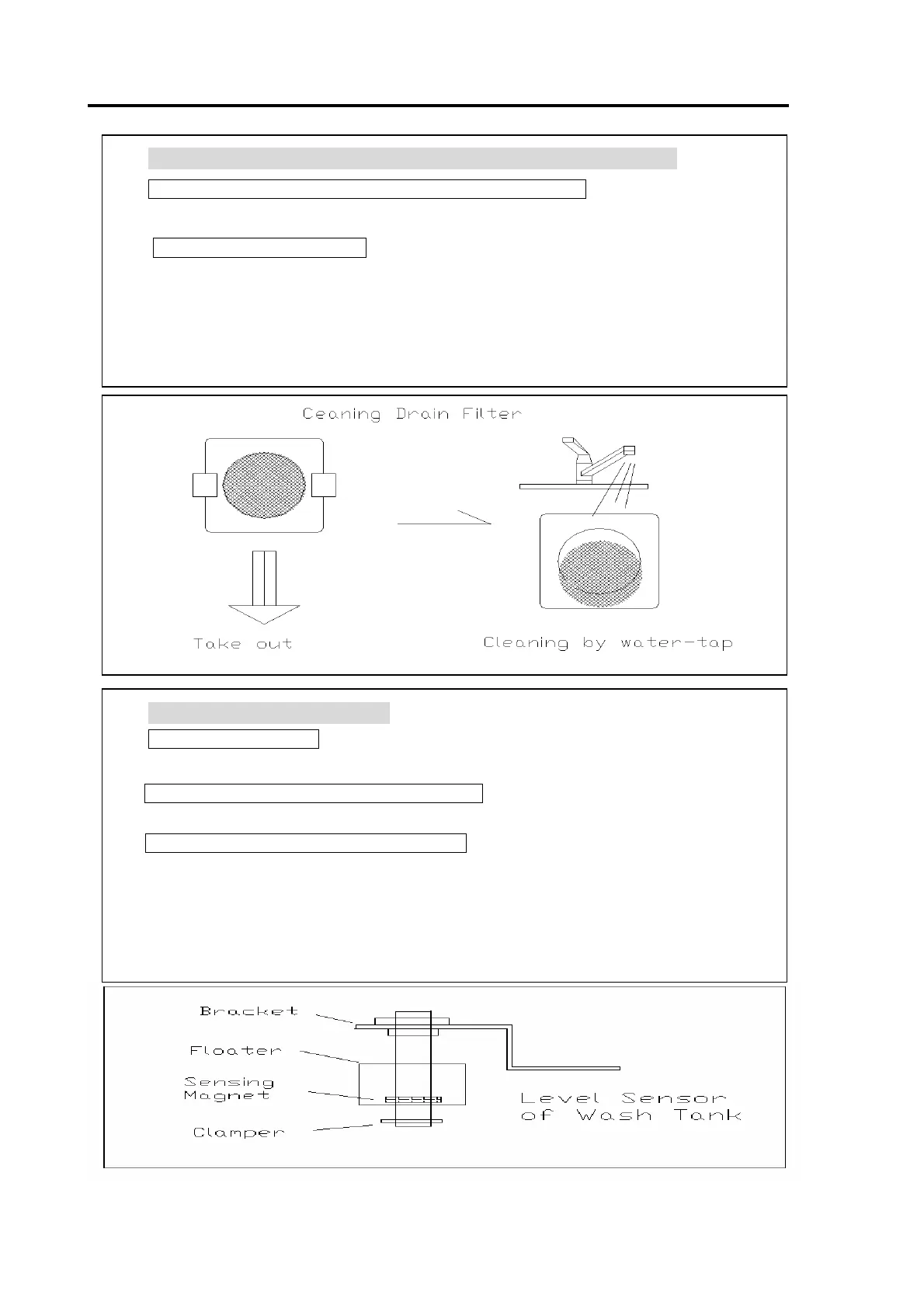 Ceaning Drain Filter

Take out

Cleaning by water-tap

Bracket

Floater

Sensing Magnet

Clamper

Level Sensor of Wash Tank