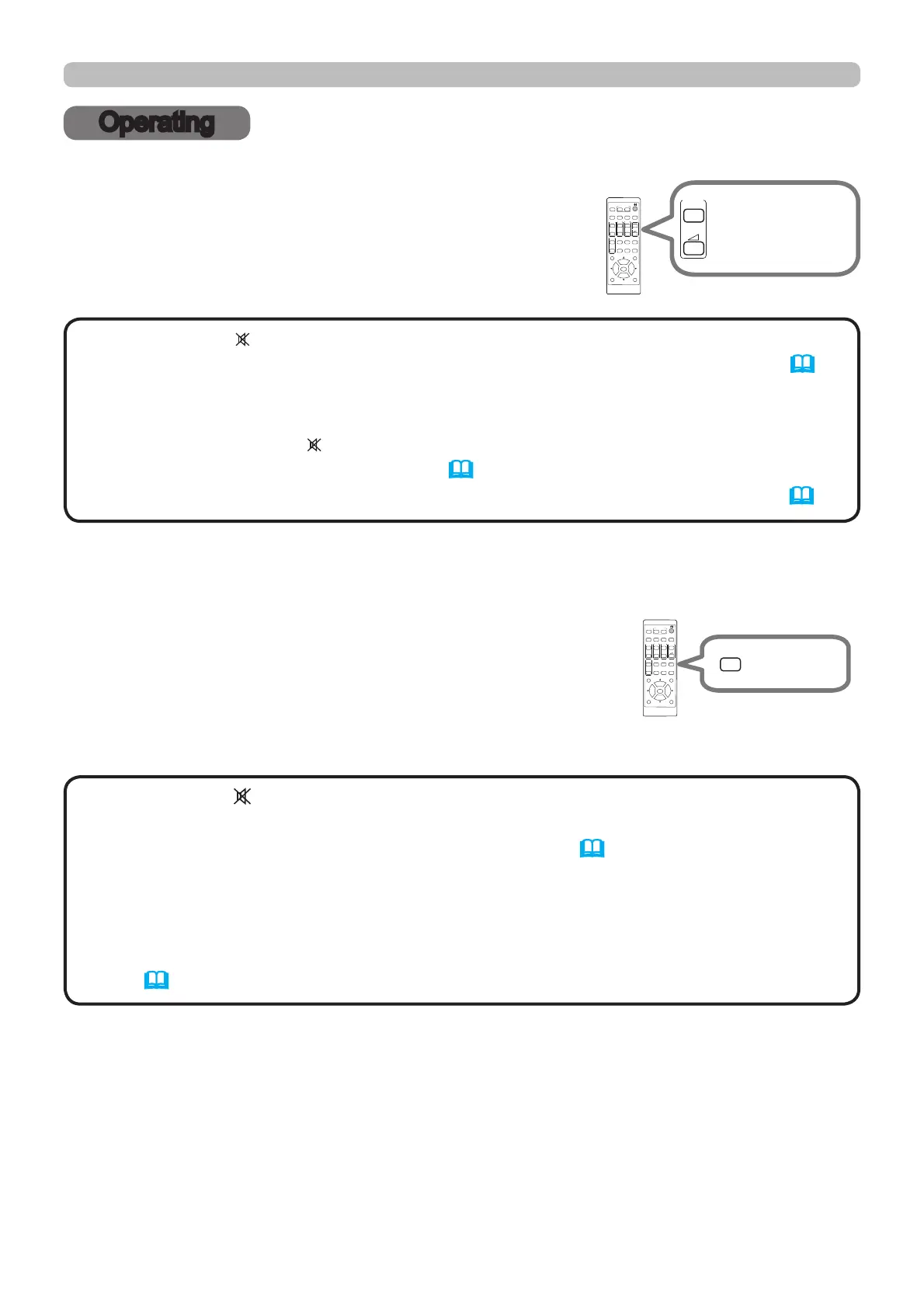 Operating