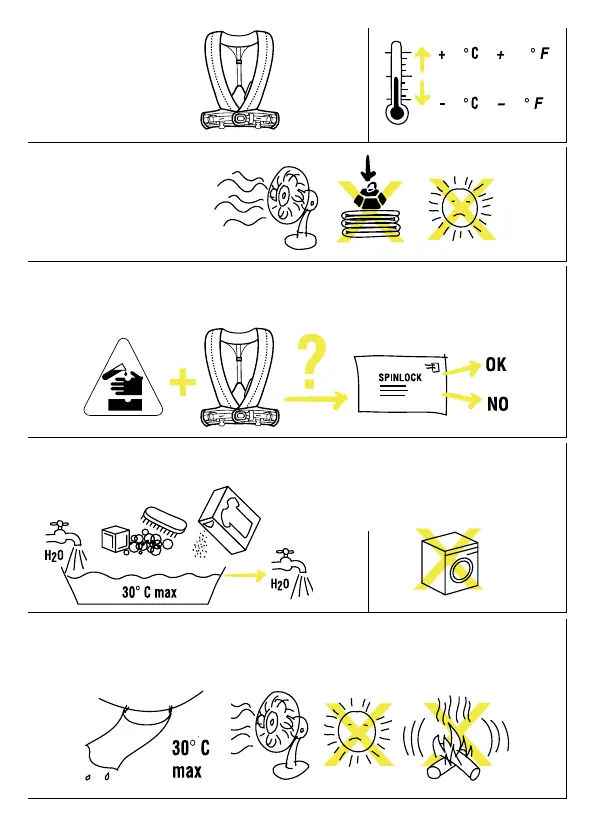 + °C + °F

- °C - °F

SPINLOCK

OK

NO

$H_2O$

30° C max

$H_2O$

30° C max