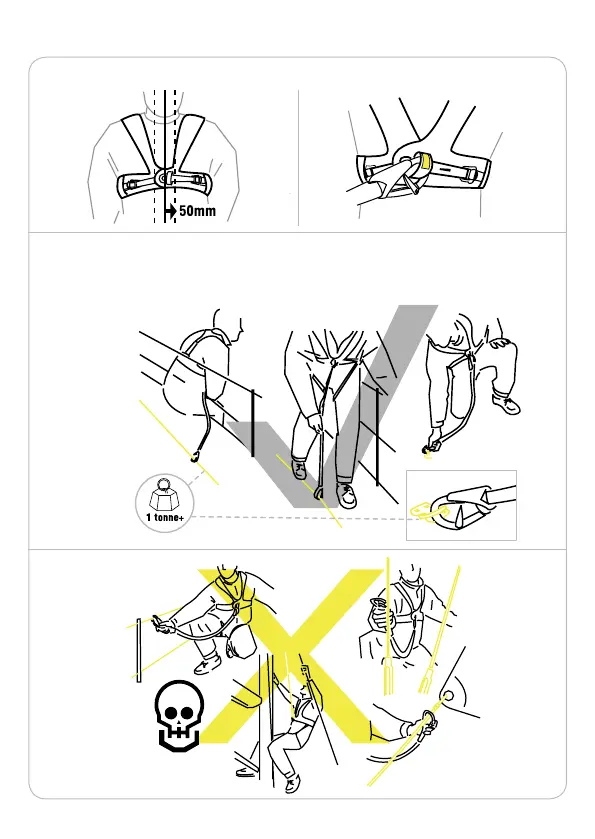 50mm

1 tonne+