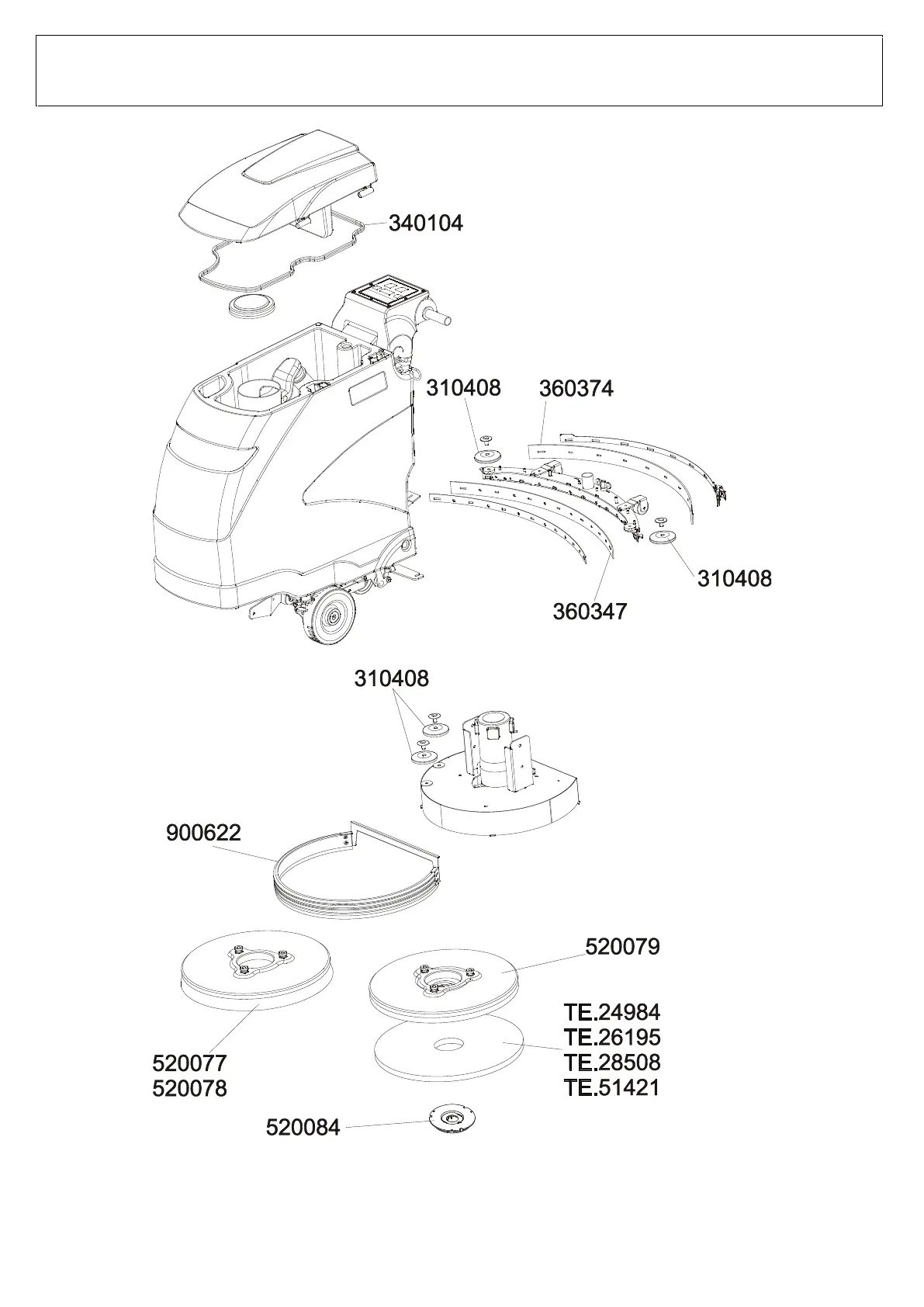 340104

310408

360374

310408

360347

310408

900622

520079

TE.24984
TE.26195
TE.28508
TE.51421

520077
520078

520084